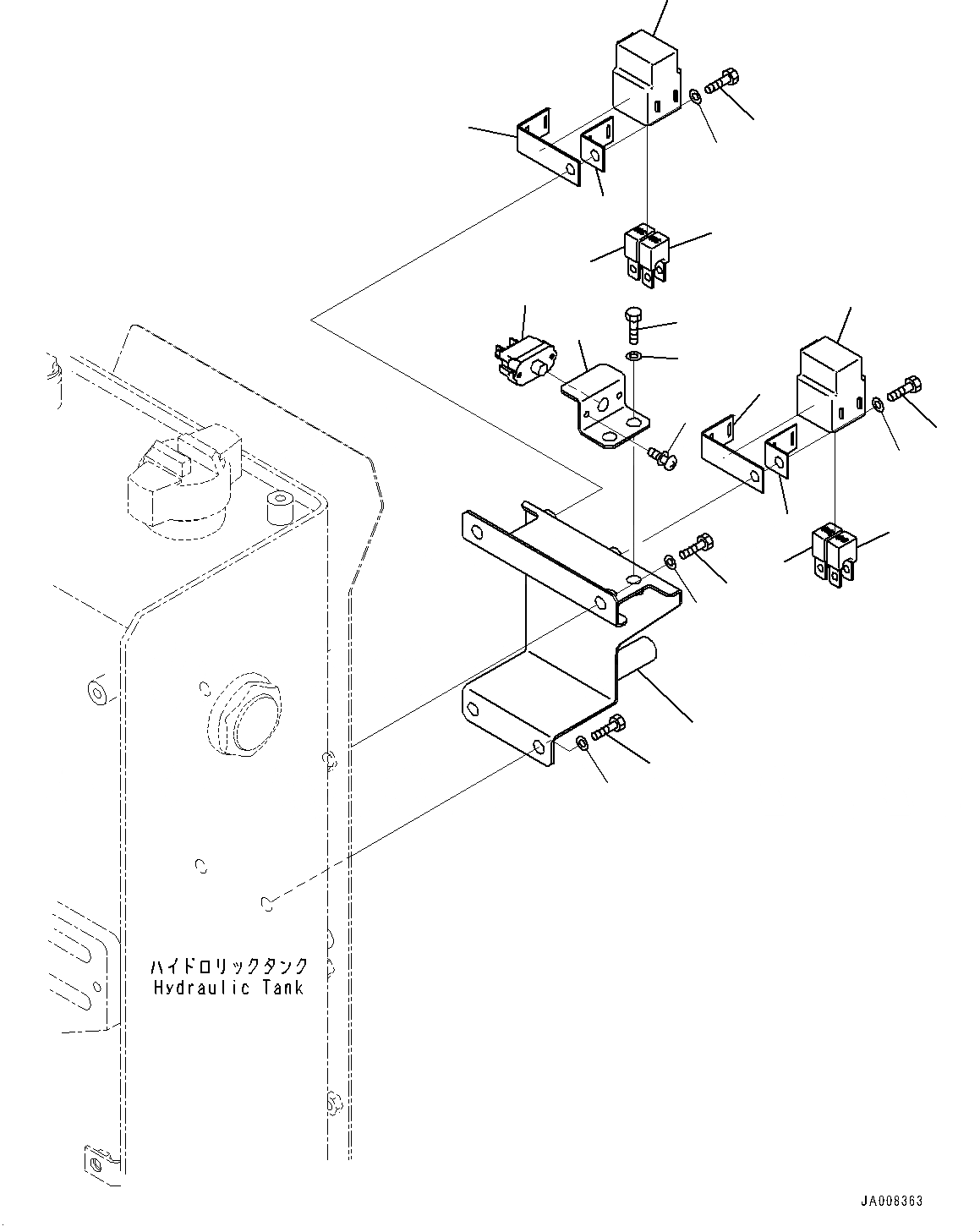 ハイドロリックタンク
Hydraulic Tank

JA008363