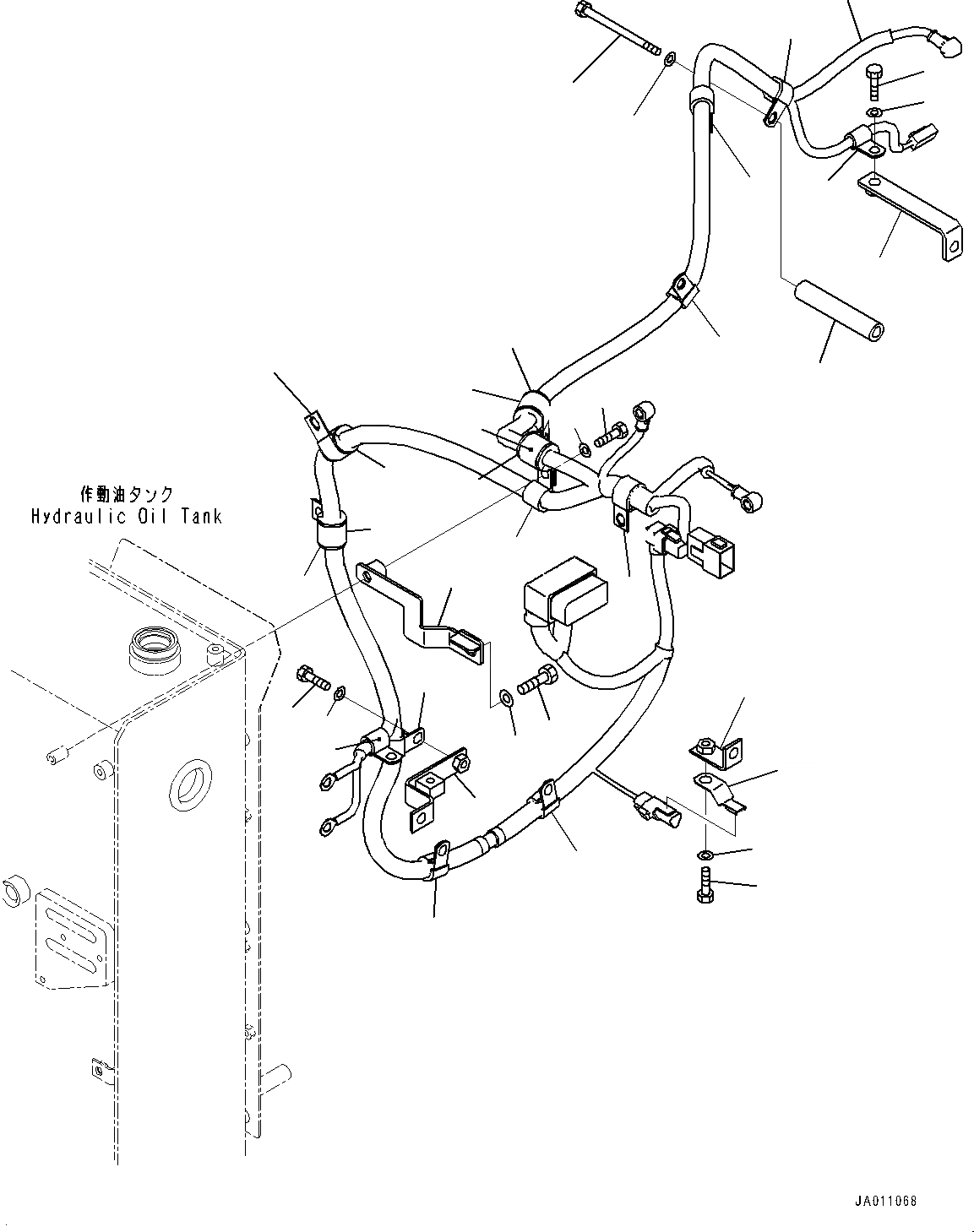 作動油タンク
Hydraulic Oil Tank

JA011068