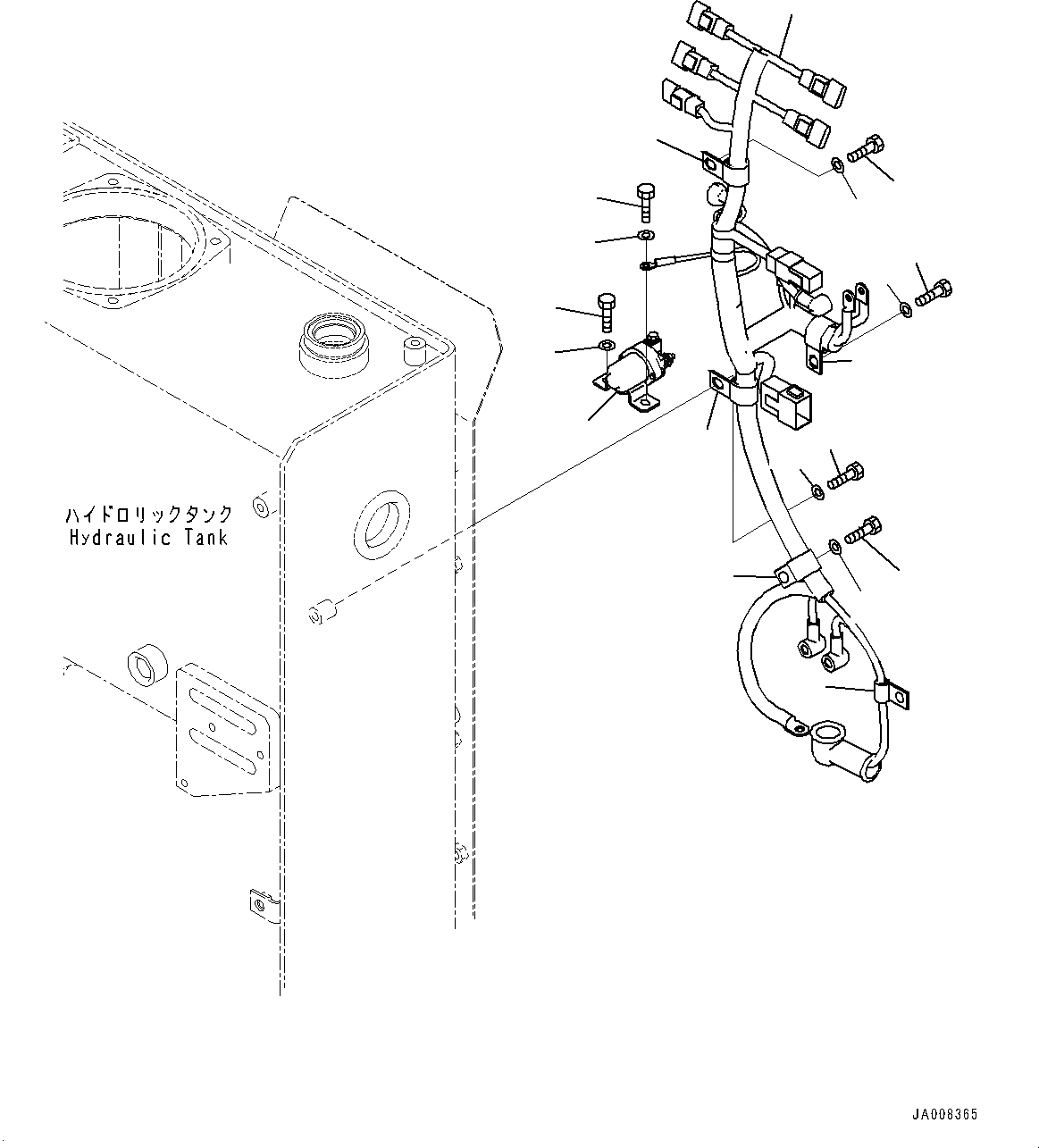 ハイドロリックタンク
Hydraulic Tank

JA008365