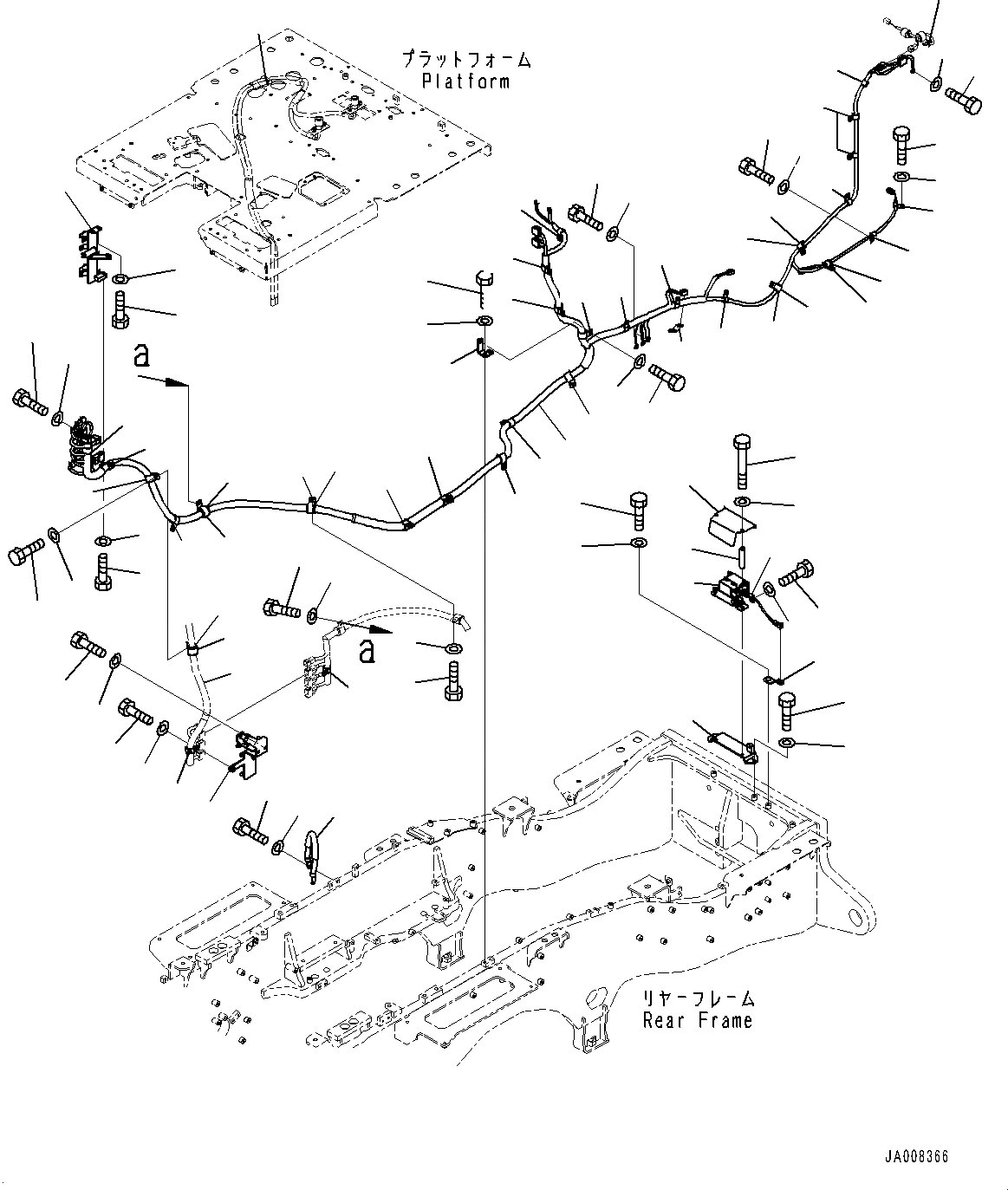 プラットフォーム
Platform

a

a

リヤーフレーム
Rear Frame

JA008366