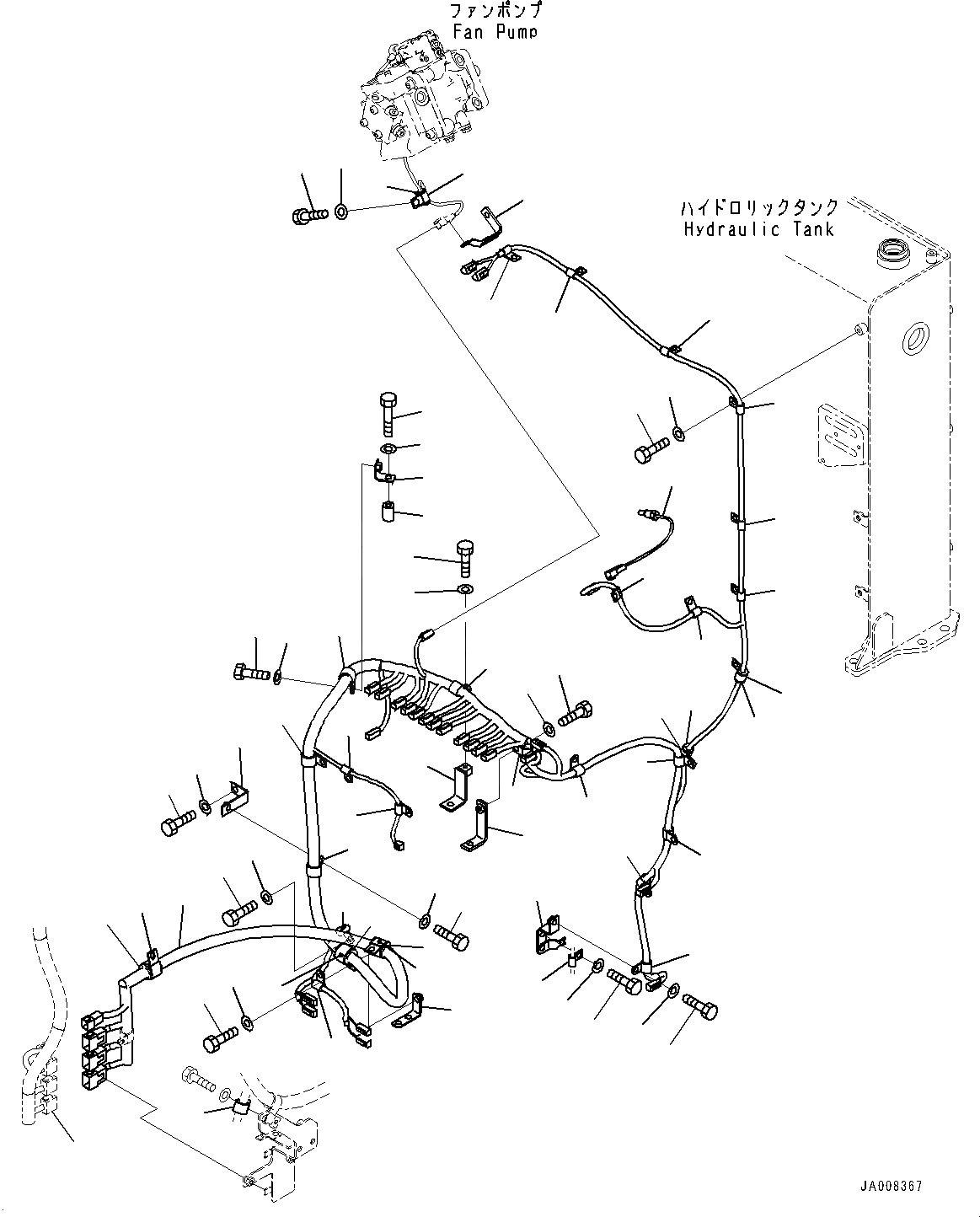 ファンポンプ
Fan Pump

ハイドロリックタンク
Hydraulic Tank

JA008367