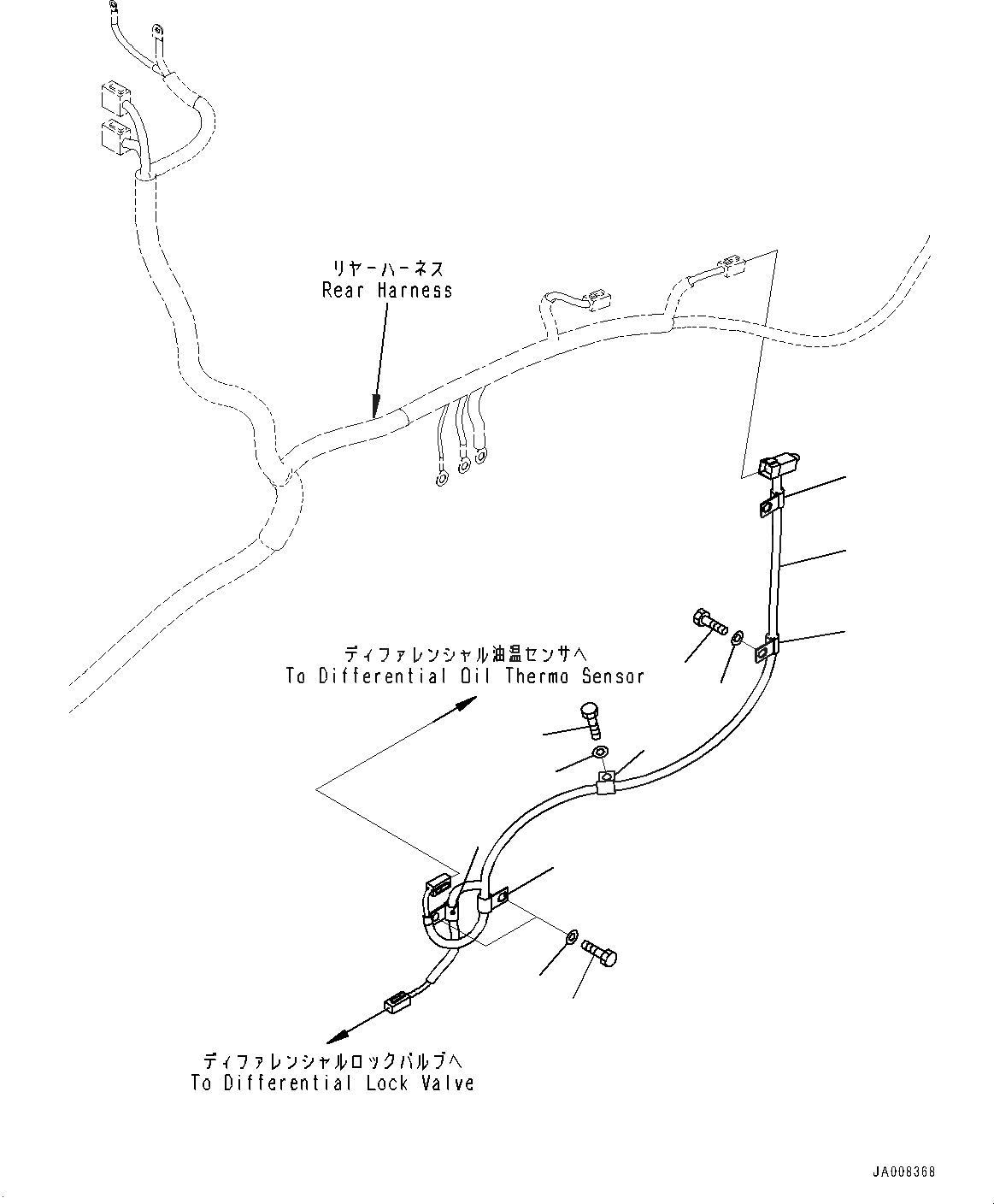 リヤーハーネス
Rear Harness

ディファレンシャル油温センサへ
To Differential Oil Thermo Sensor

ディファレンシャルロックバルブへ
To Differential Lock Valve

JA008368