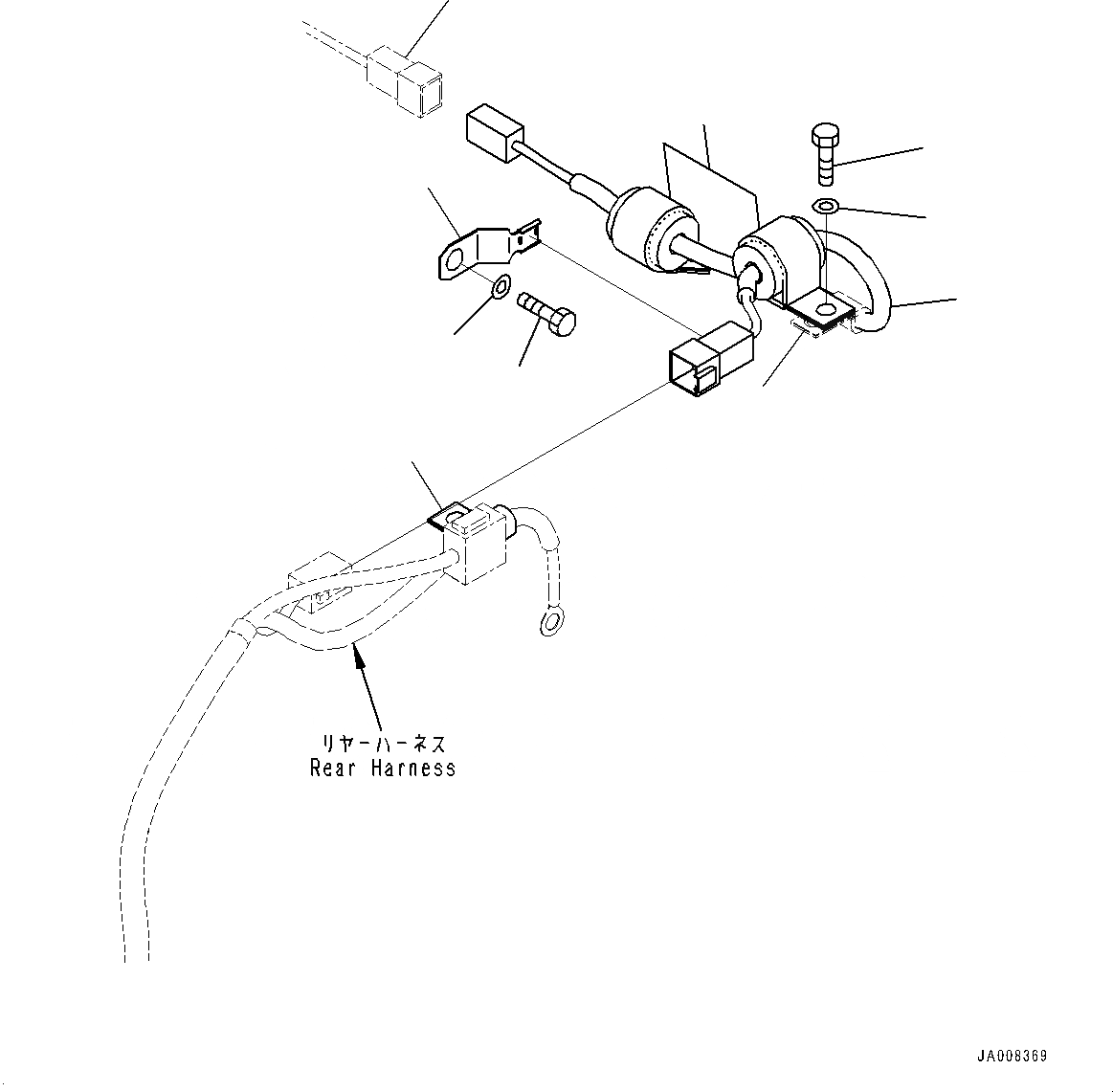 リヤーハーネス
Rear Harness

JA008369