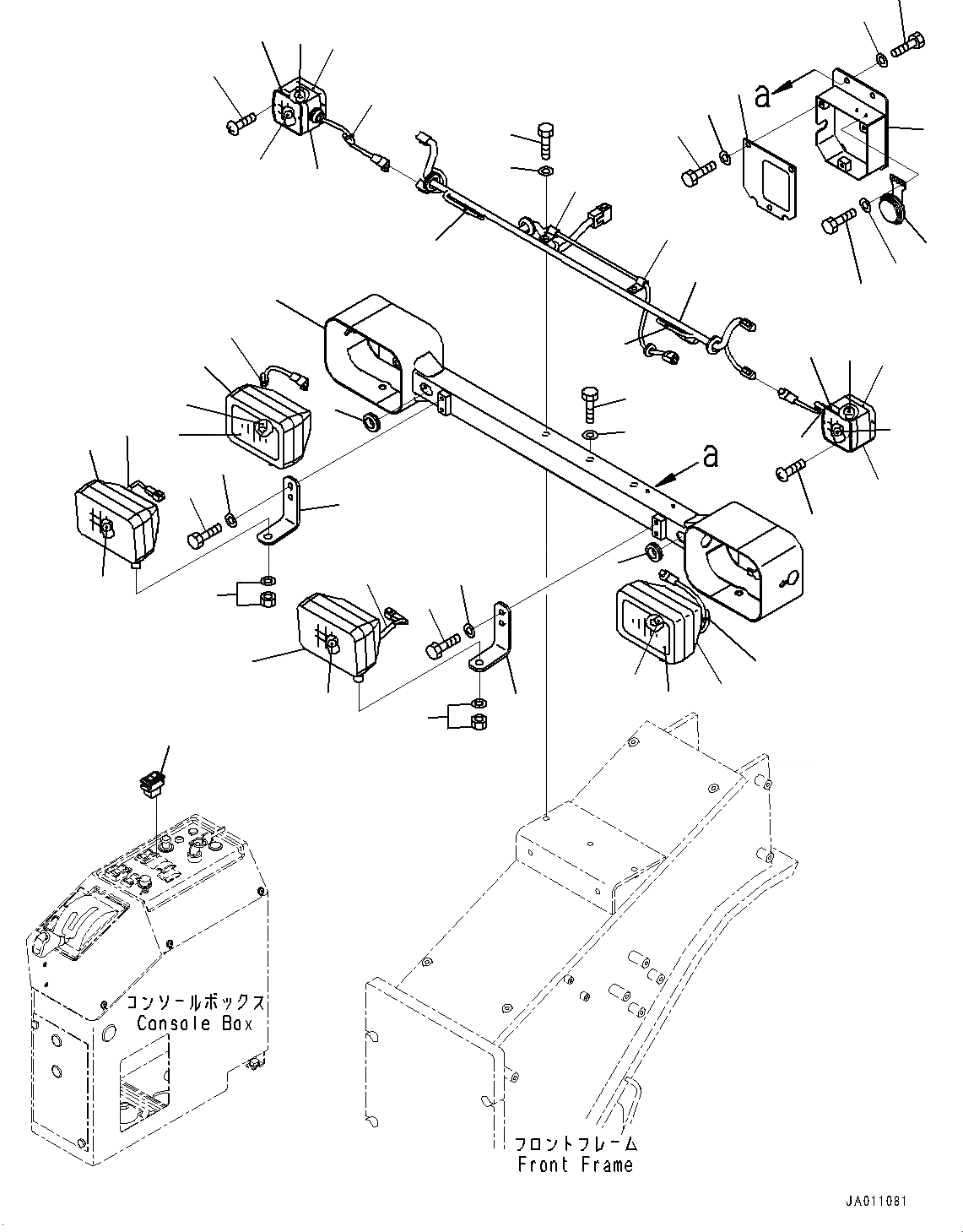 a

a

コンソールボックス
Console Box

フロントフレーム
Front Frame

JA011081