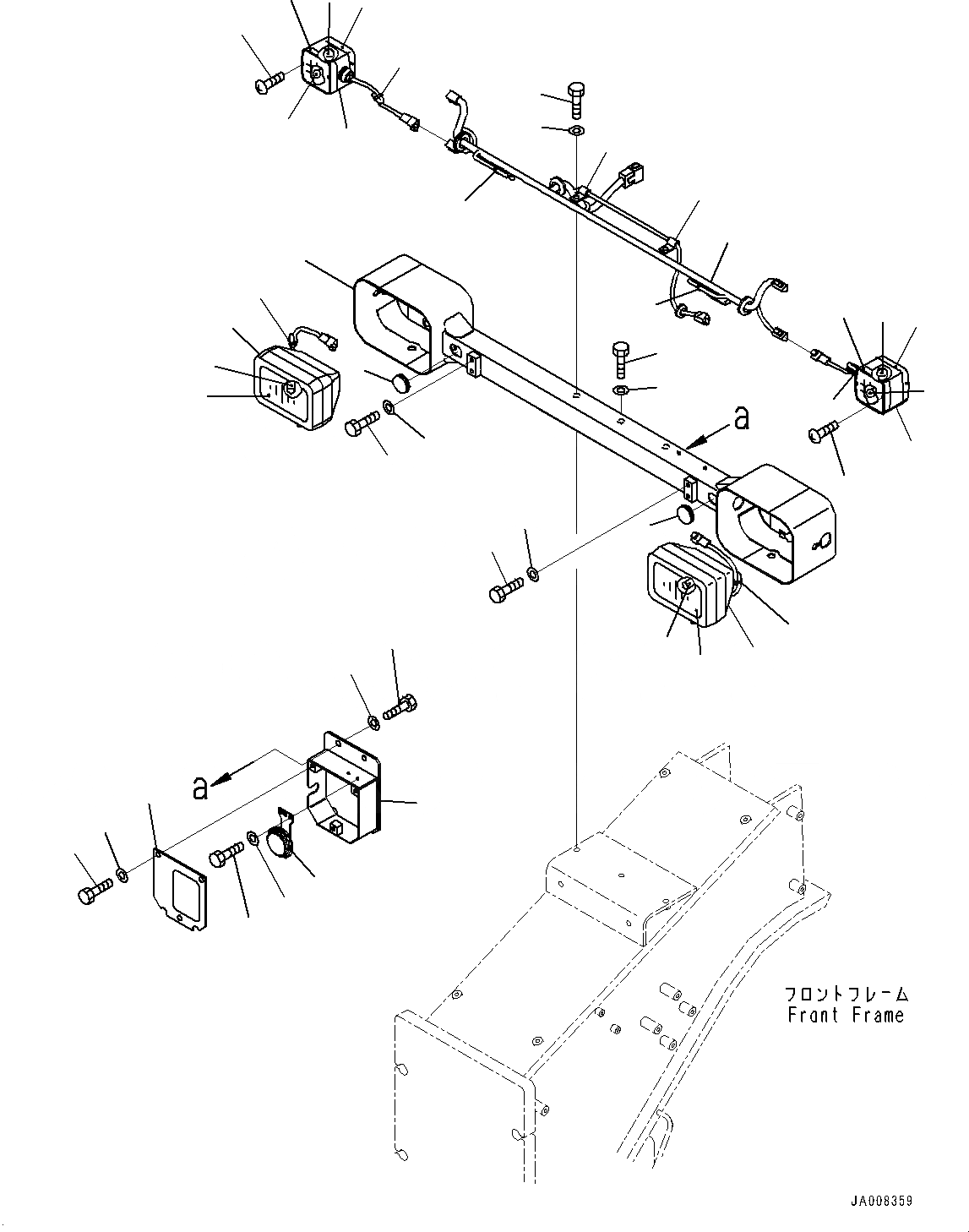 a

a

フロントフレーム
Front Frame

JA008359