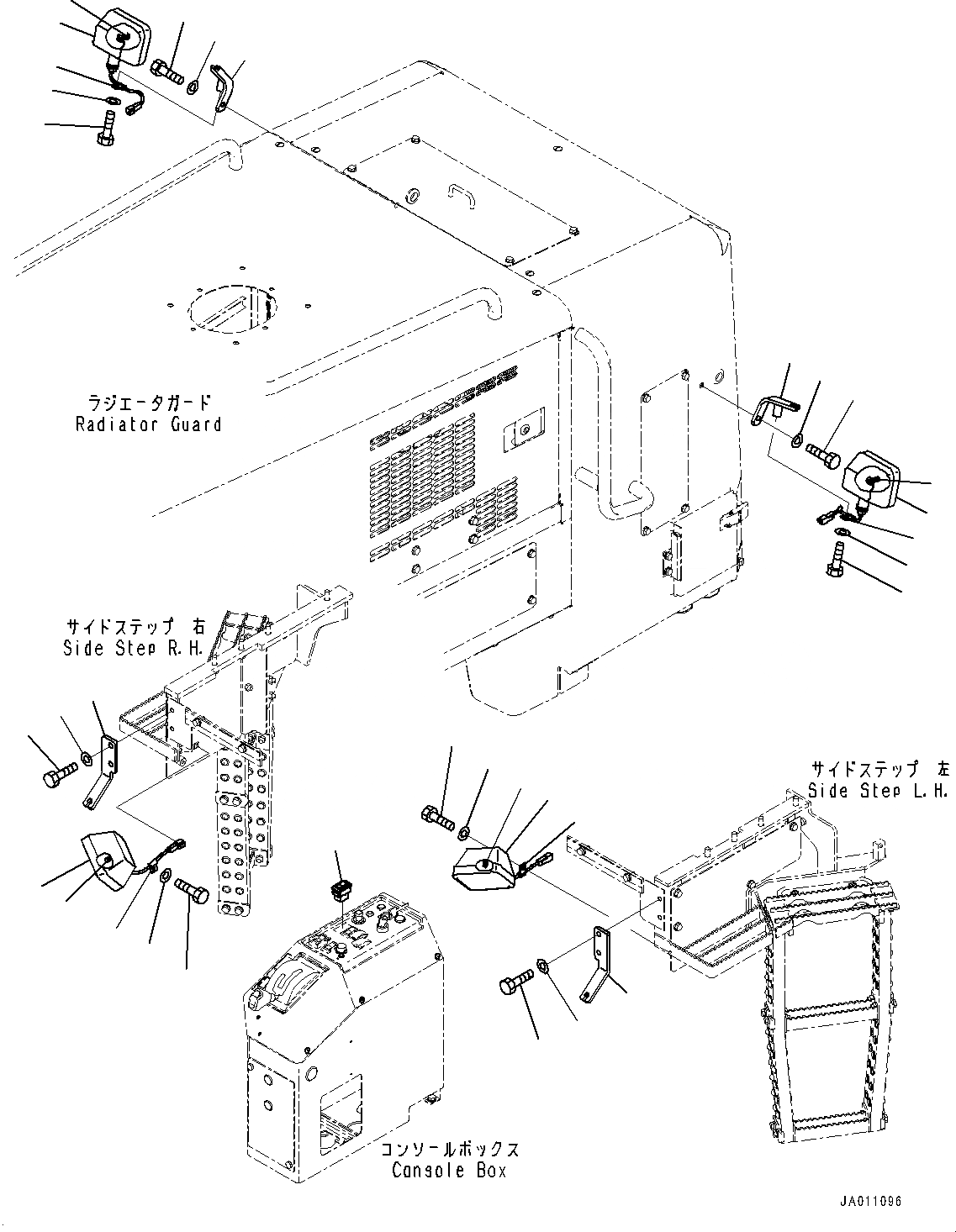 ラジエータガード
Radiator Guard

サイドステップ 右
Side Step R.H.

サイドステップ 左
Side Step L.H.

コンソールボックス
Console Box

JA011096