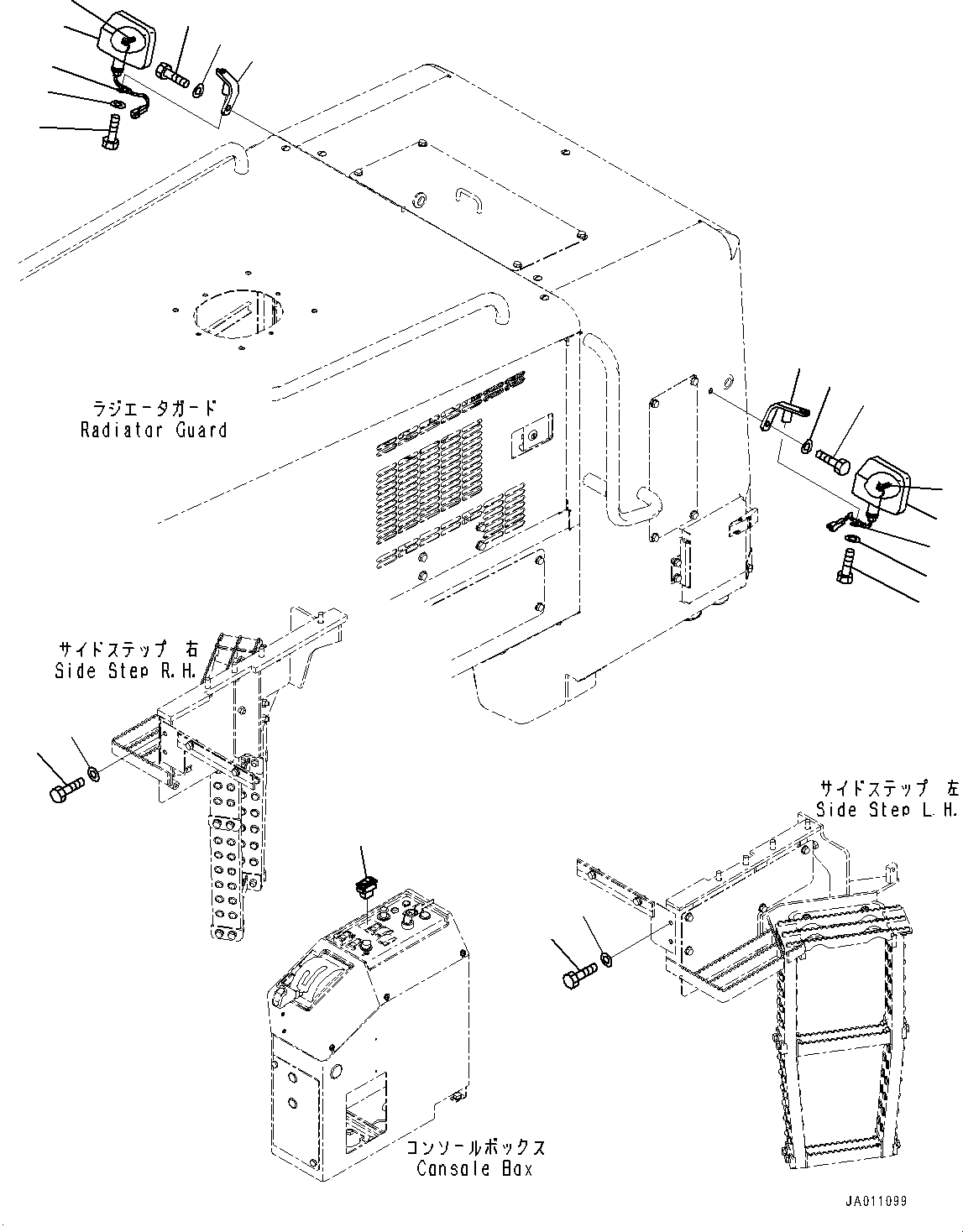 ラジエータガード
Radiator Guard

サイドステップ 右
Side Step R.H.

サイドステップ 左
Side Step L.H.

コンソールボックス
Console Box

JA011099