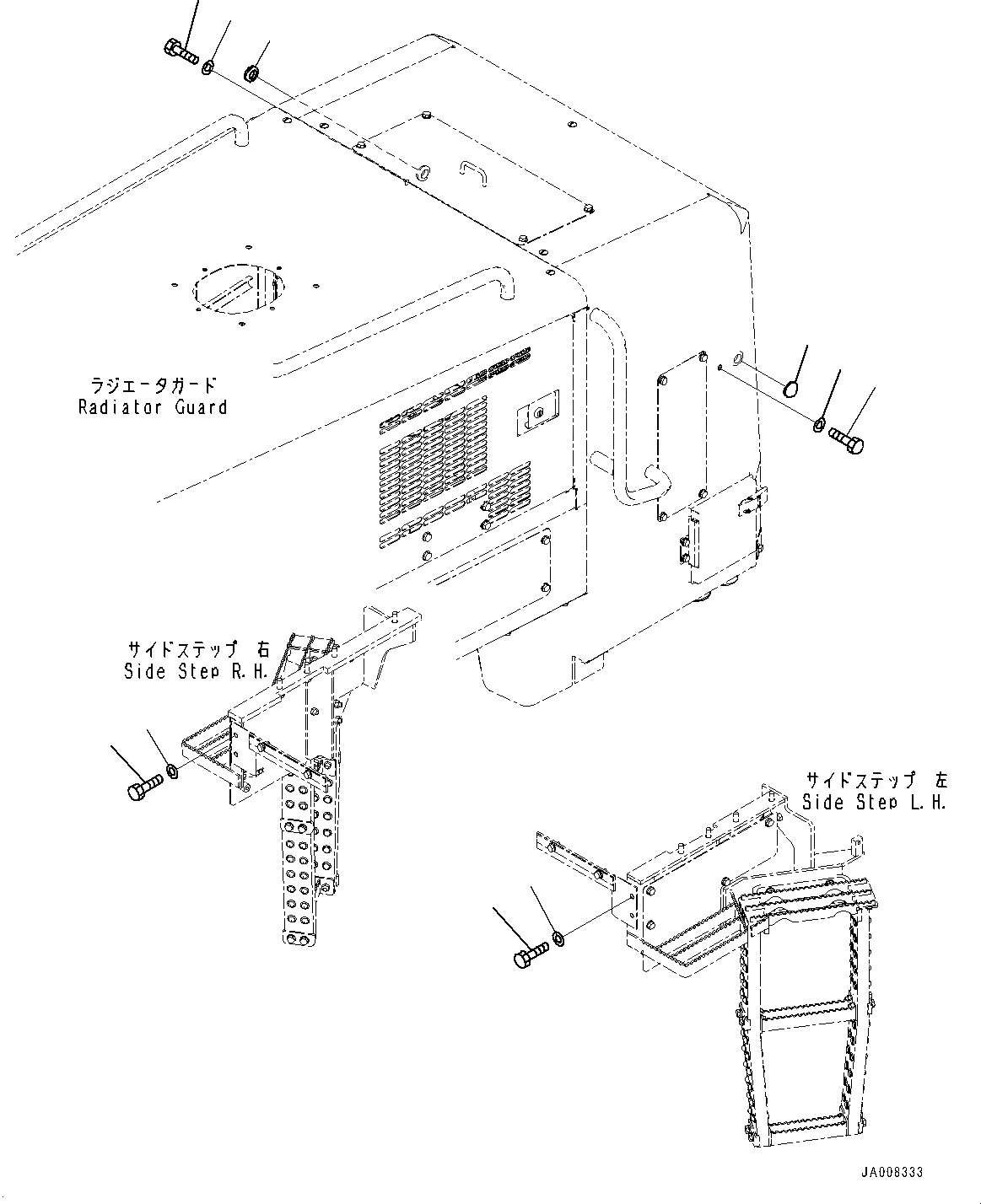 ラジエータガード
Radiator Guard

サイドステップ 右
Side Step R.H.

サイドステップ 左
Side Step L.H.

JA008333