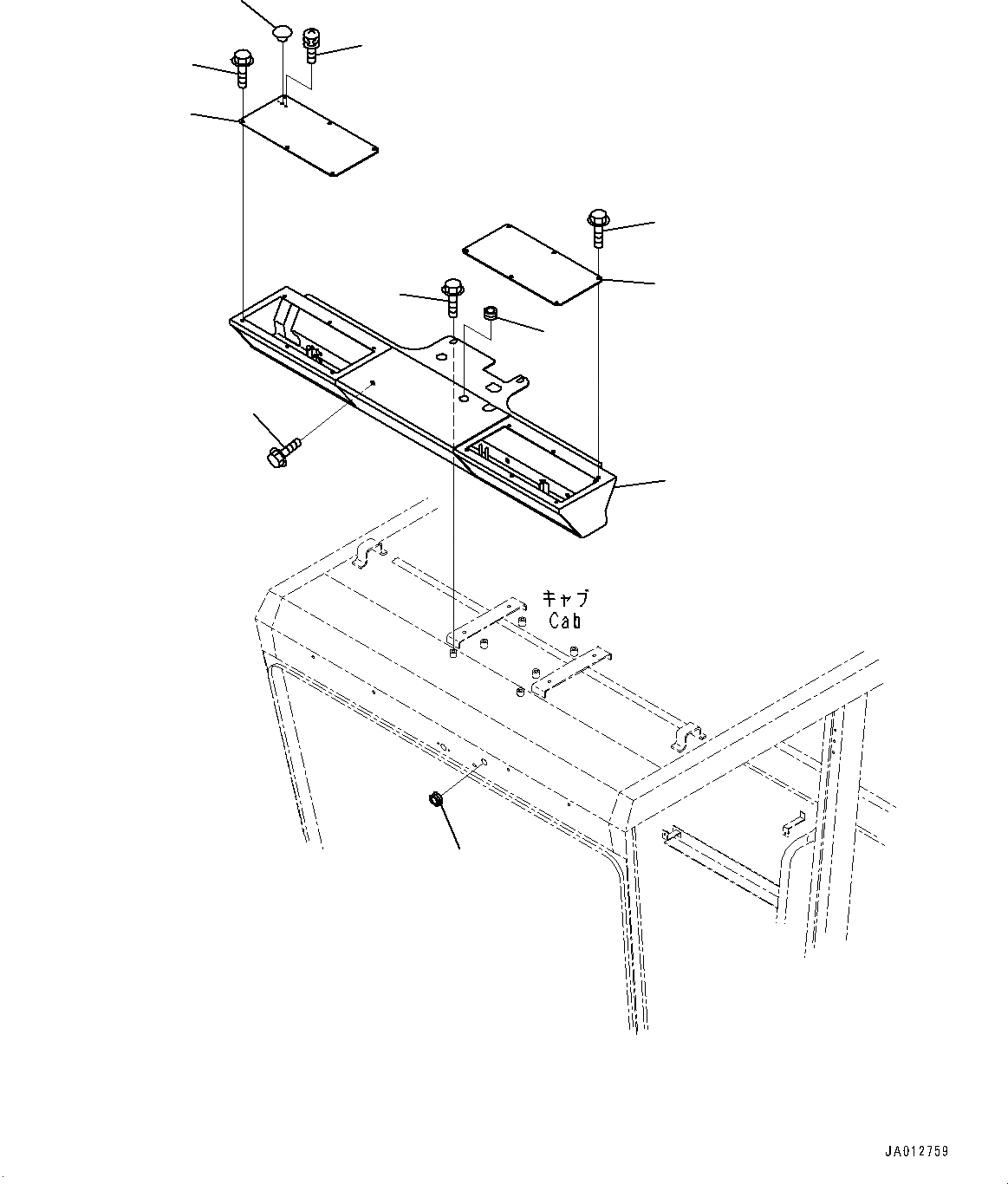 キャブ
Cab

JA012759