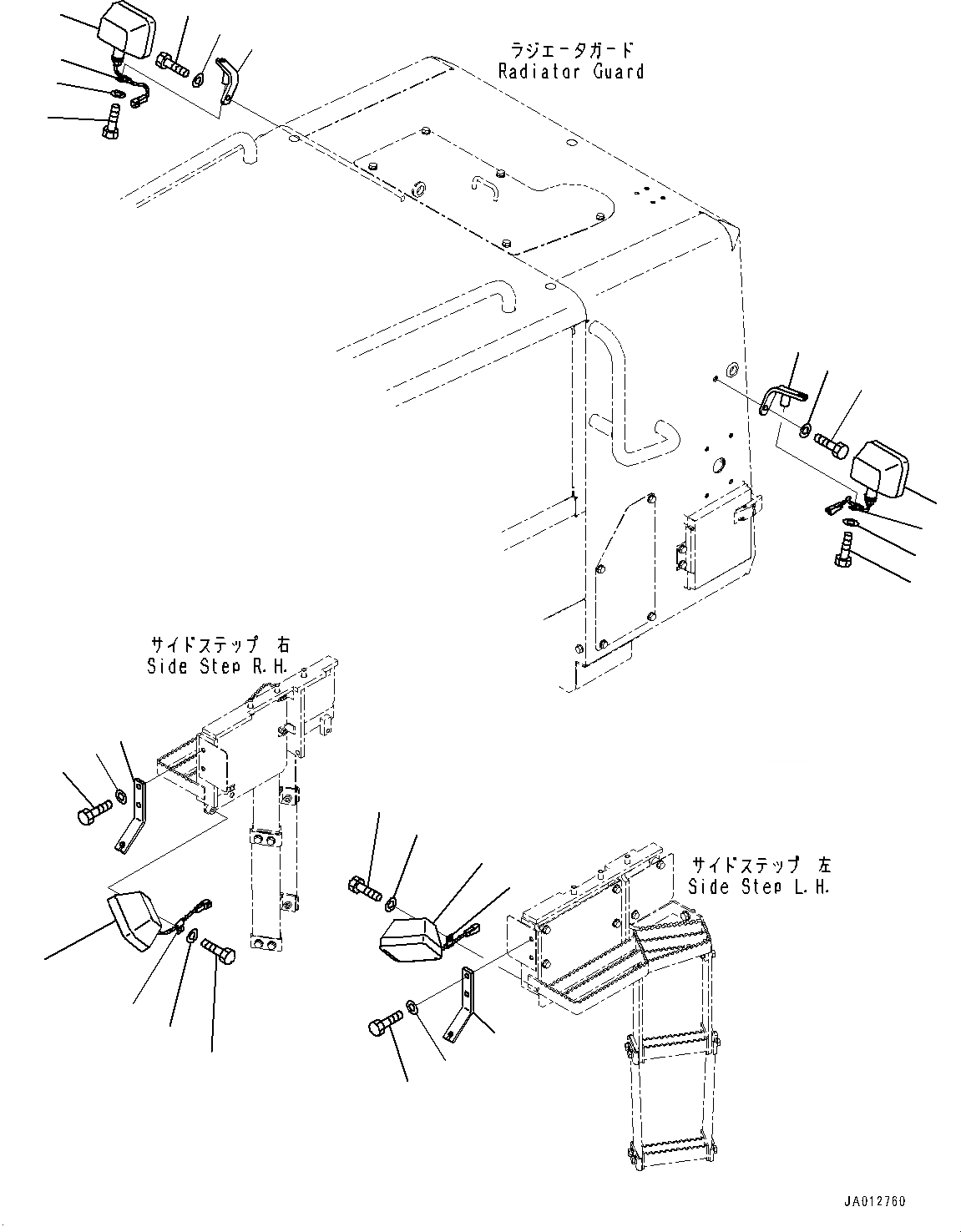 ラジエータガード
Radiator Guard

サイドステップ 右
Side Step R.H.

サイドステップ 左
Side Step L.H.

JA012760