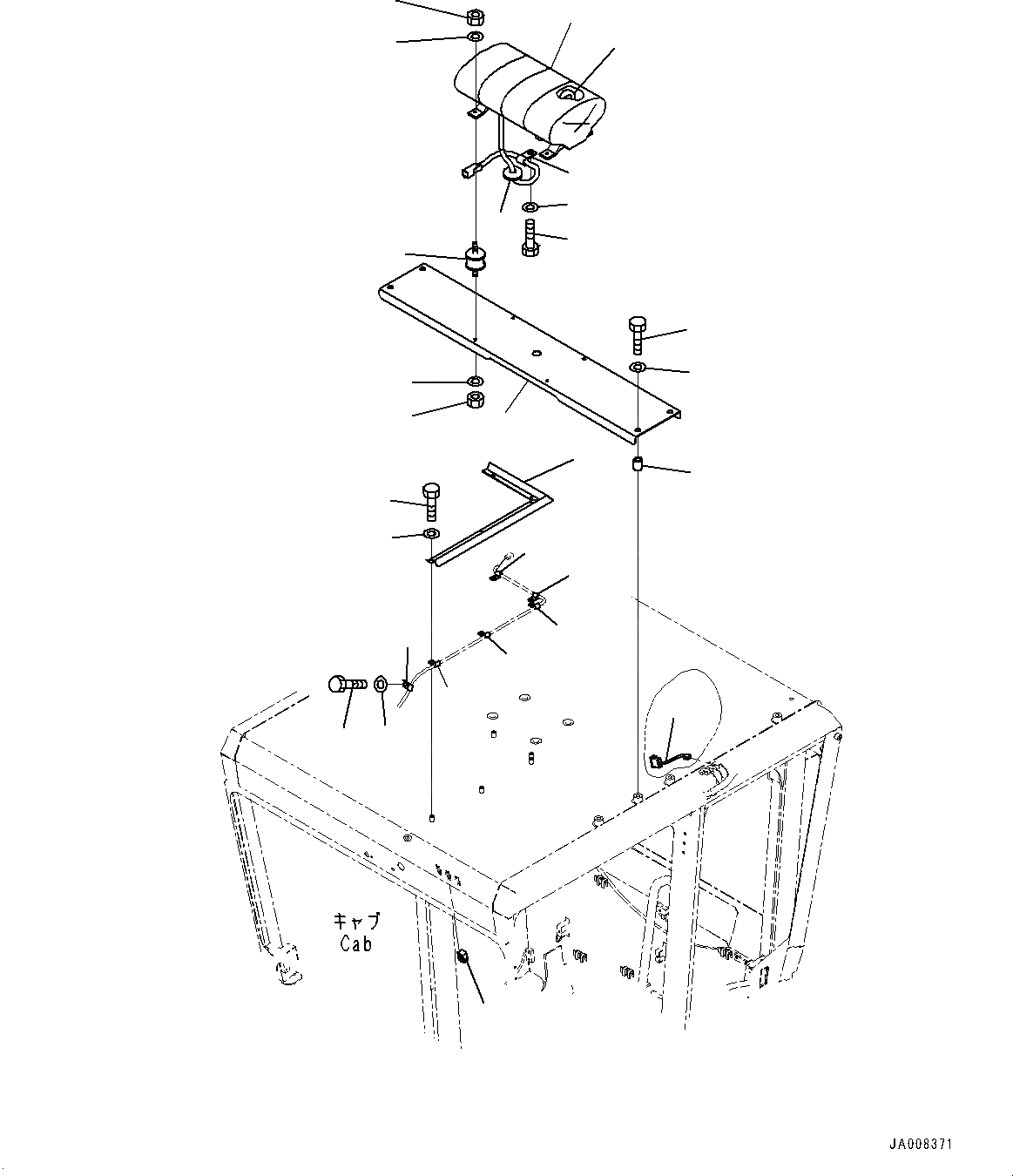 キャブ
Cab

JA008371