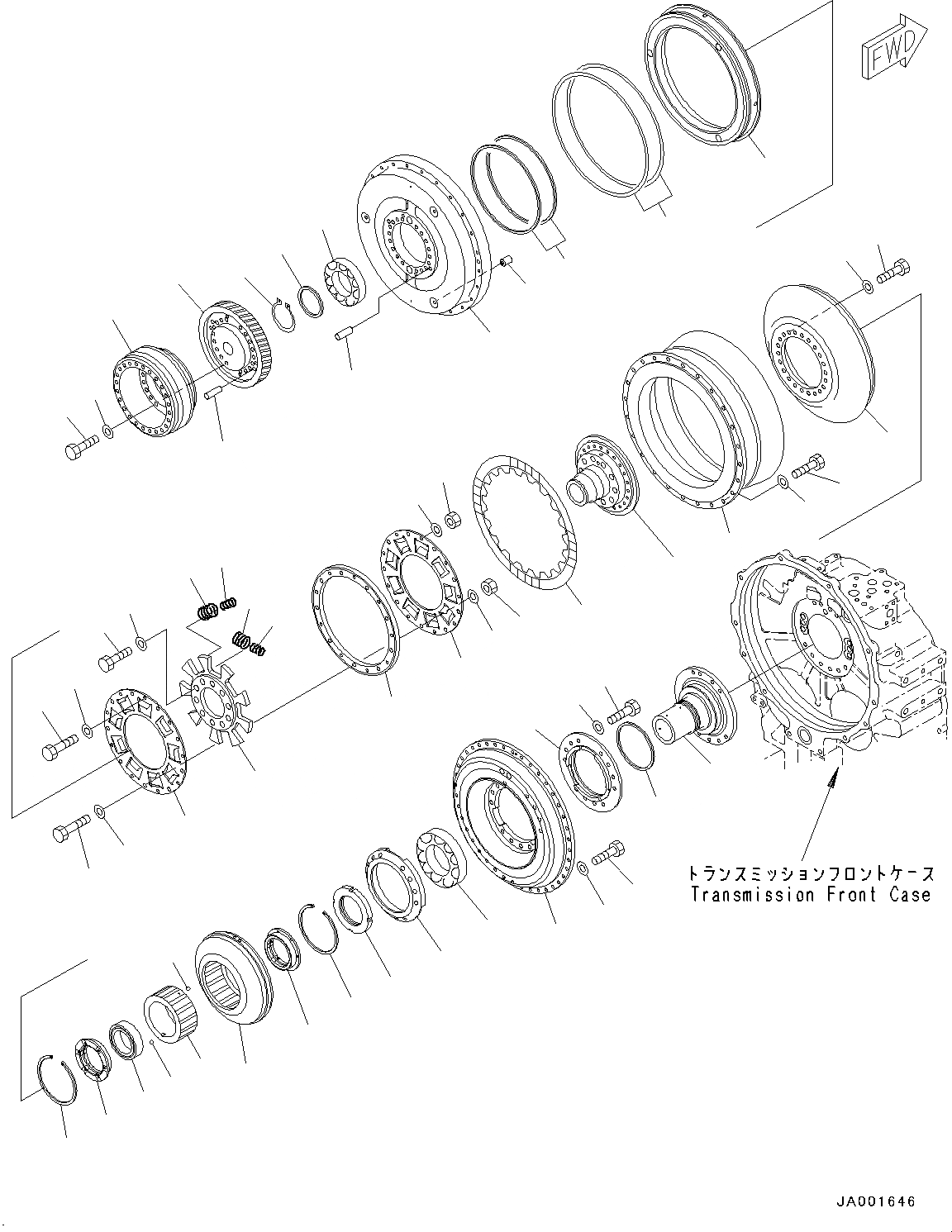 FWD

トランスミッションフロントケース
Transmission Front Case

JA001646