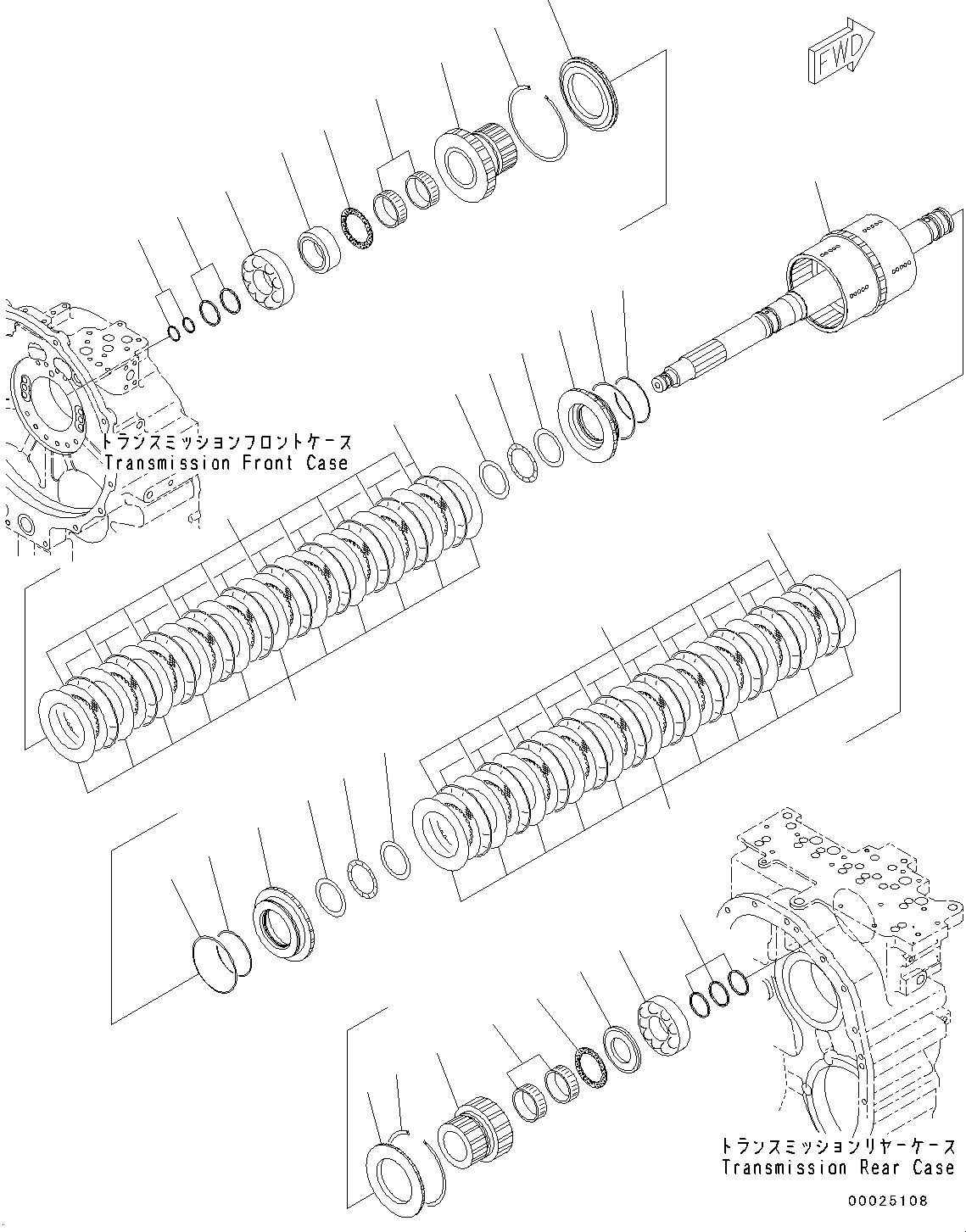 FWD

トランスミッションフロントケース
Transmission Front Case

トランスミッションリヤーケース
Transmission Rear Case

00025108