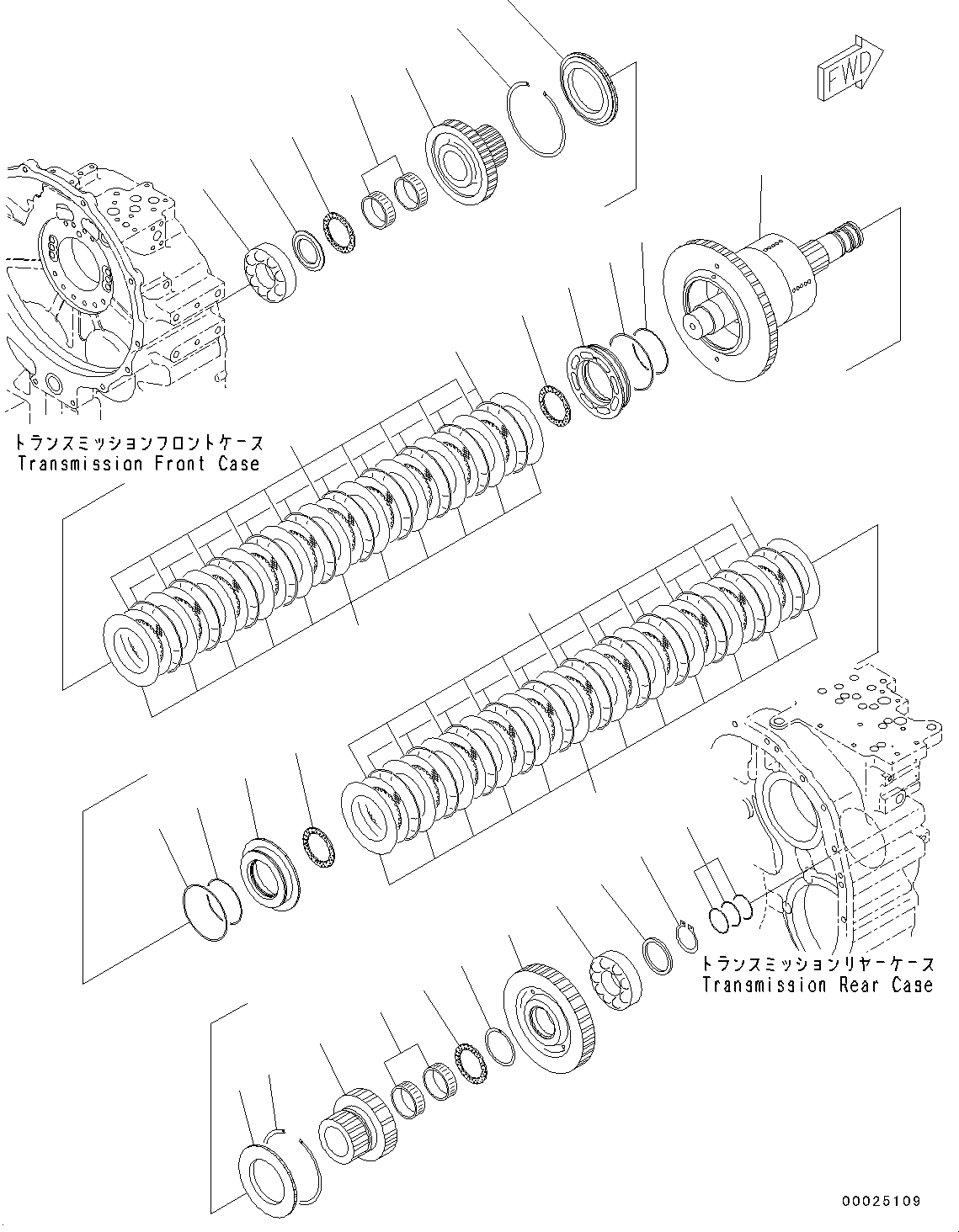 FWD

トランスミッションフロントケース
Transmission Front Case

トランスミッションリヤーケース
Transmission Rear Case

00025109