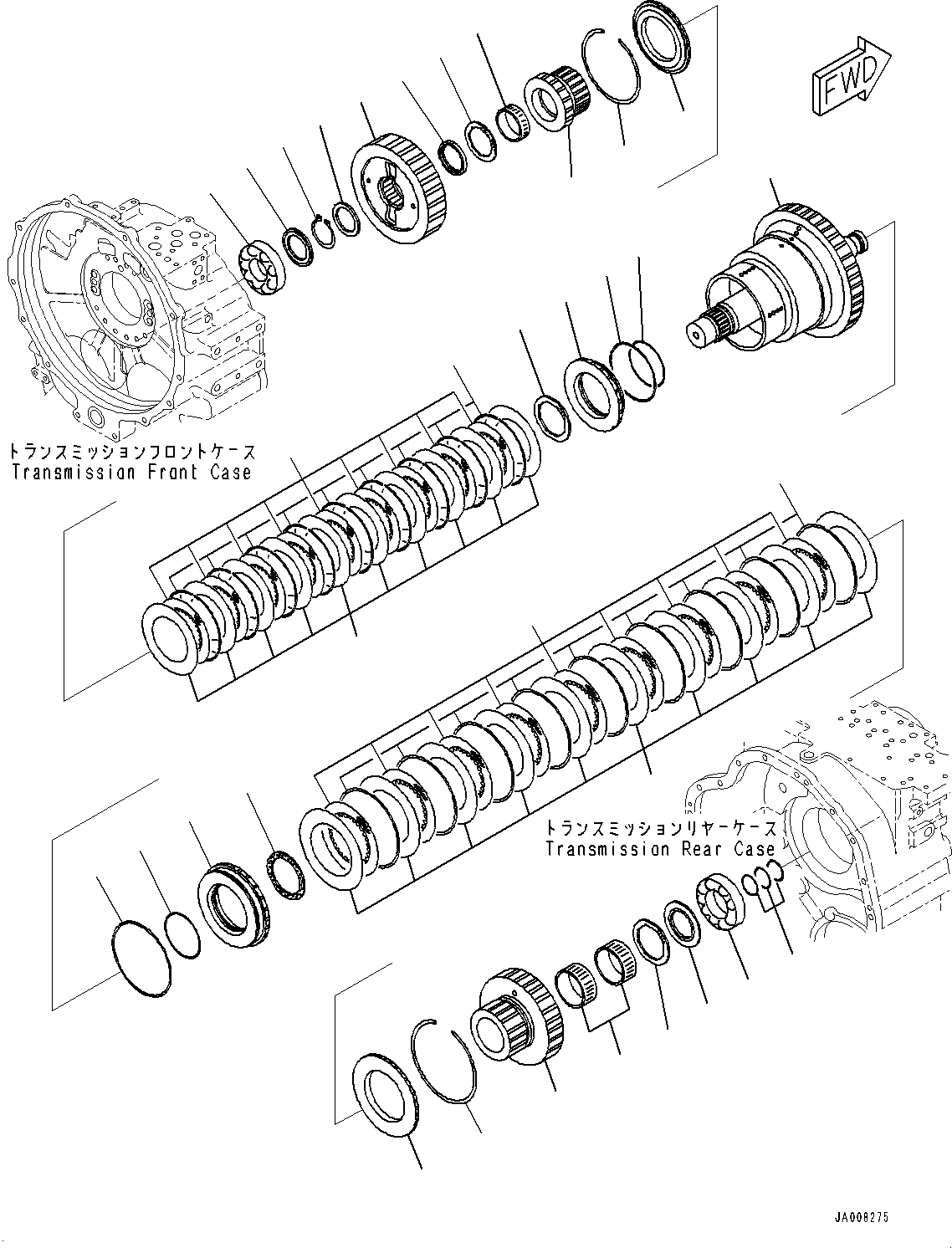 FWD

トランスミッションフロントケース
Transmission Front Case

トランスミッションリヤーケース
Transmission Rear Case

JA008275