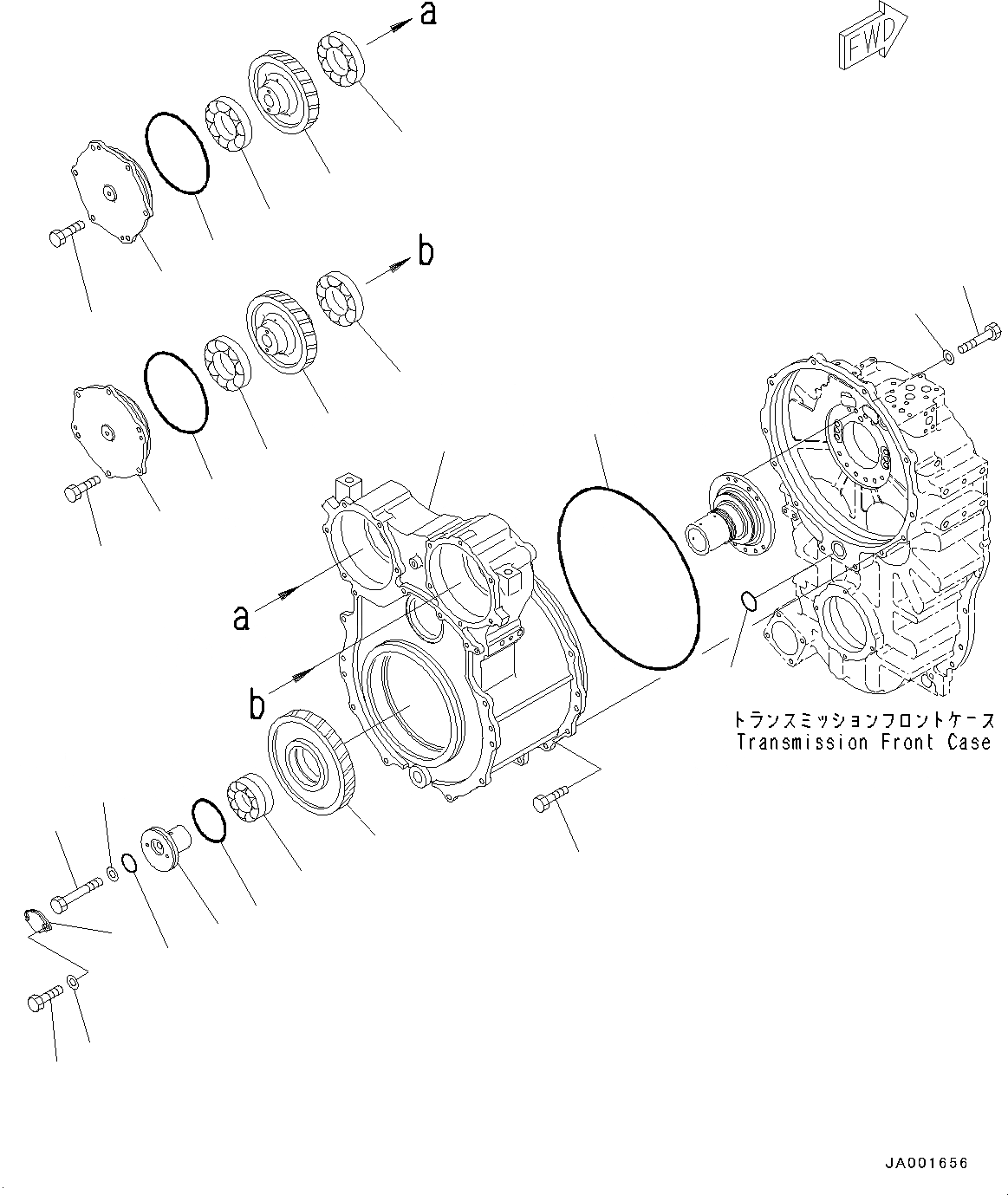 a

FWD

b

a

b

トランスミッションフロントケース
Transmission Front Case

JA001656