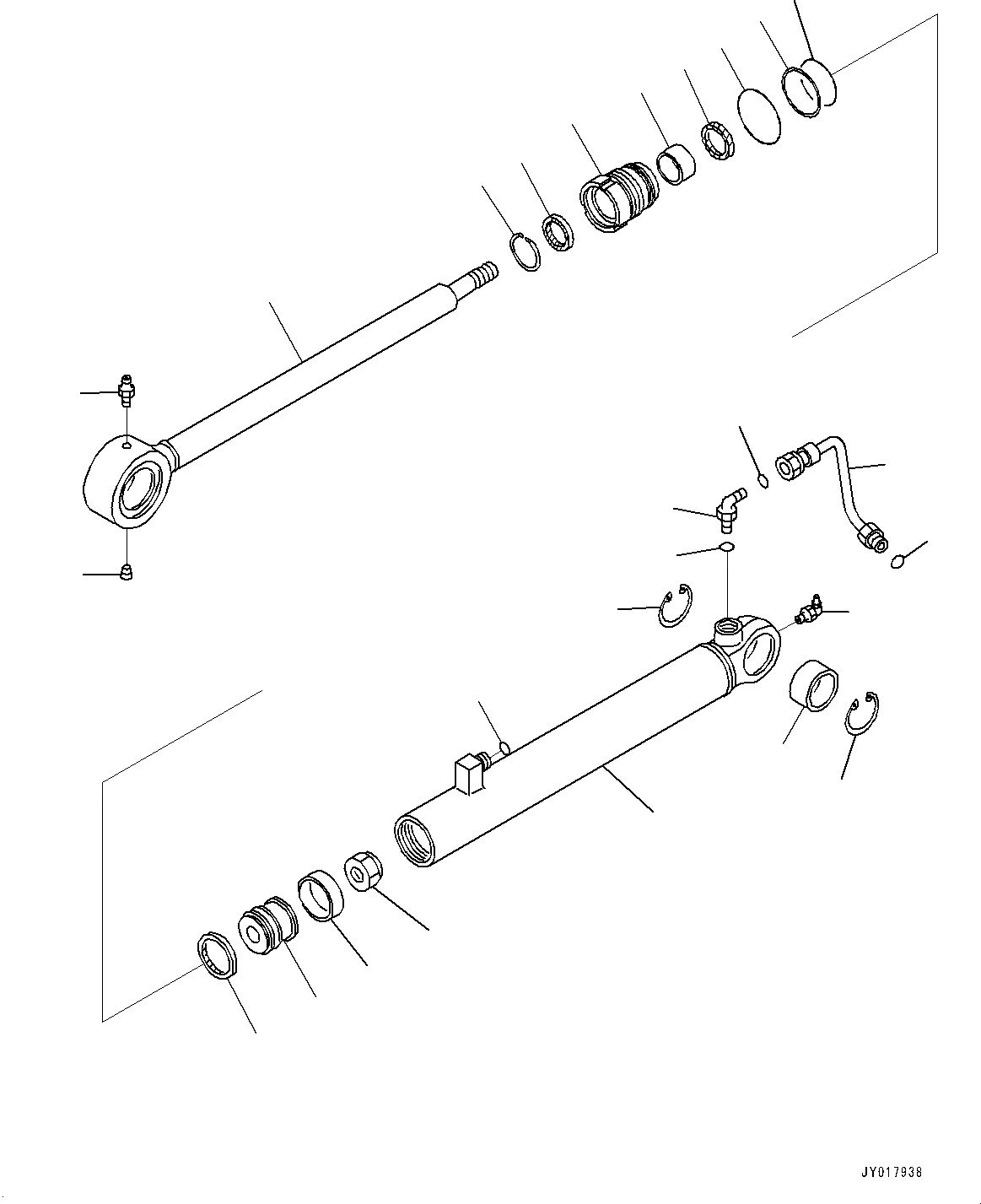 JY017938