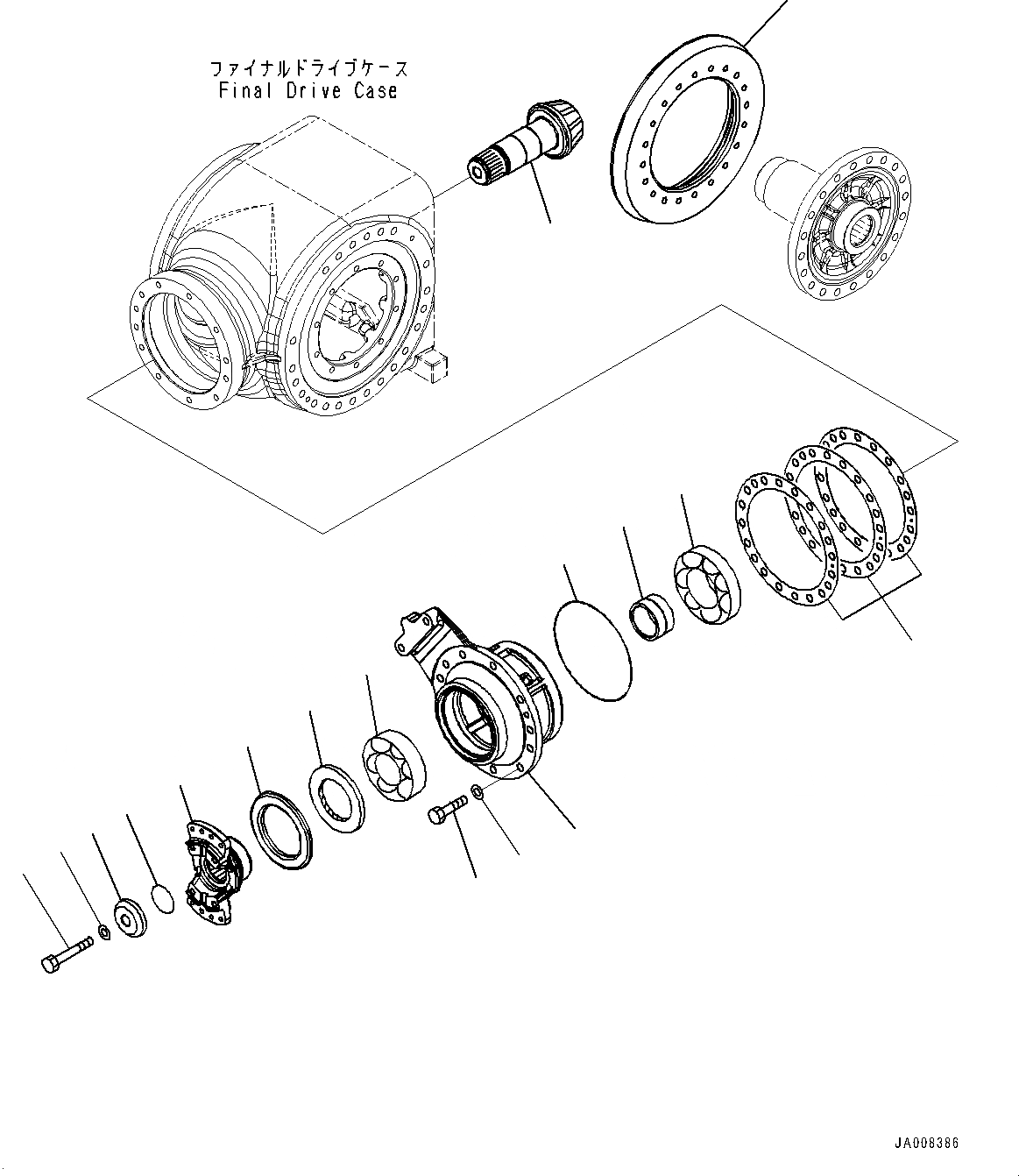 ファイナルドライブケース
Final Drive Case

JA008386