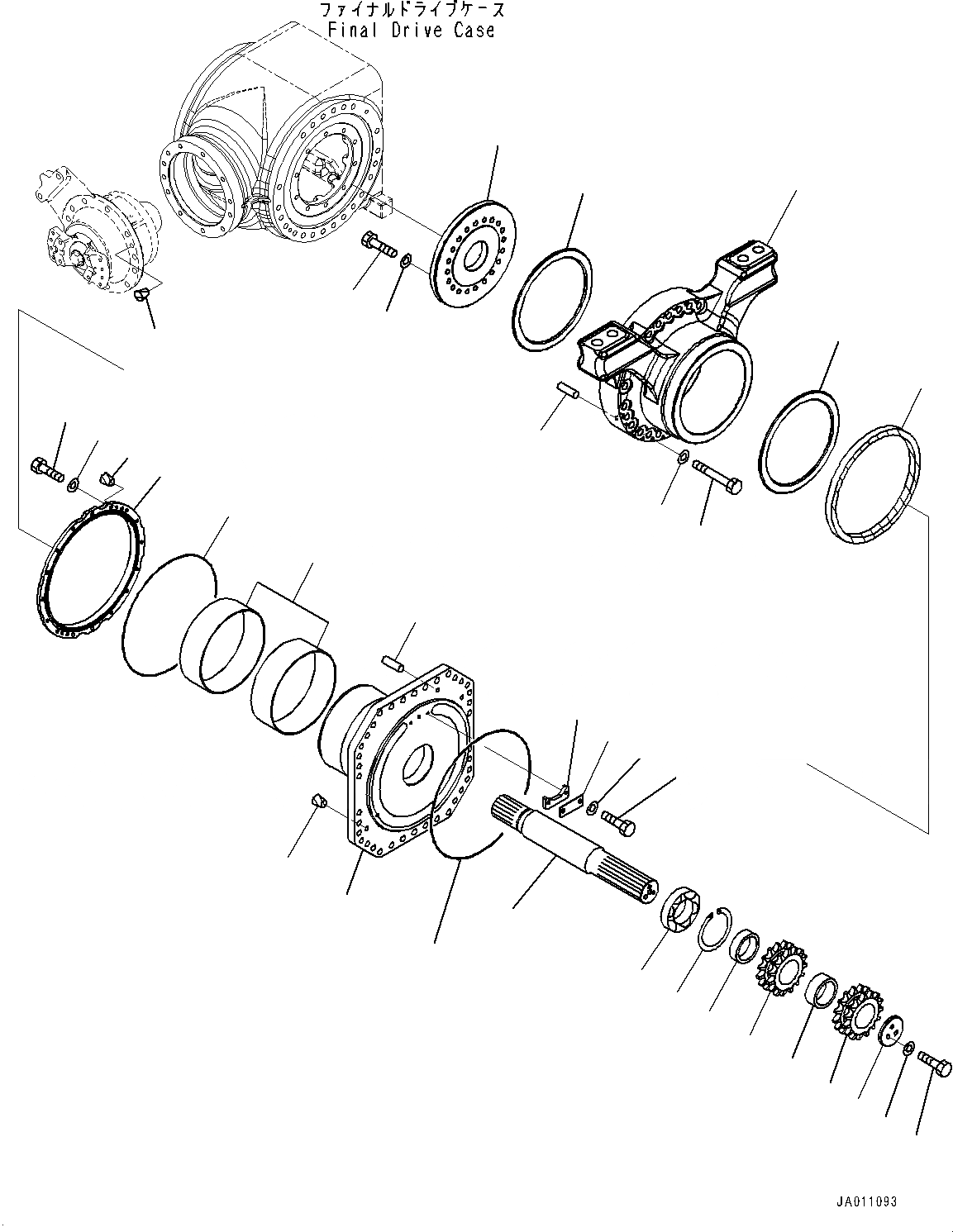 ファイナルドライブケース
Final Drive Case

JA011093