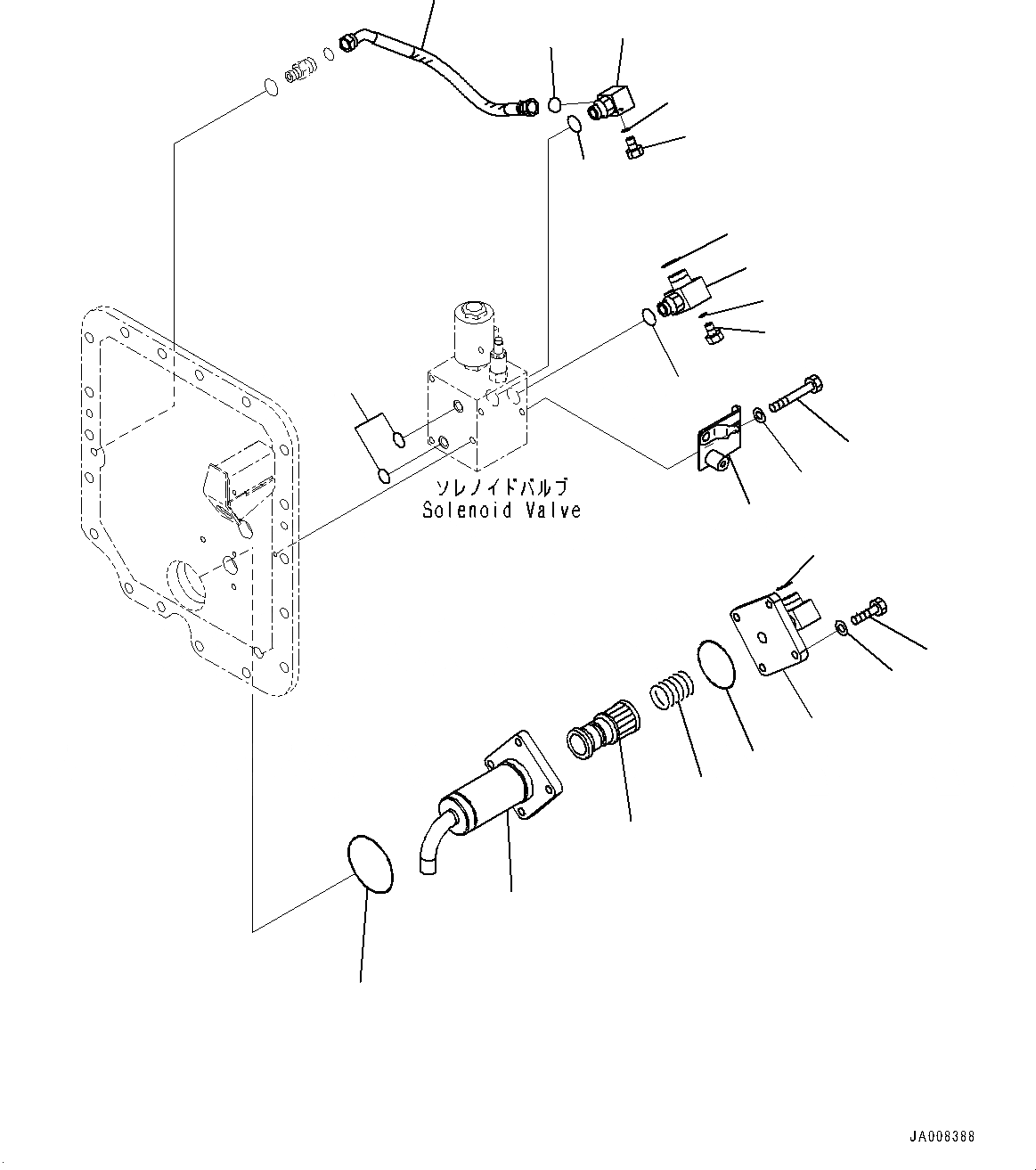 ソレノイドバルブ
Solenoid Valve

JA008388