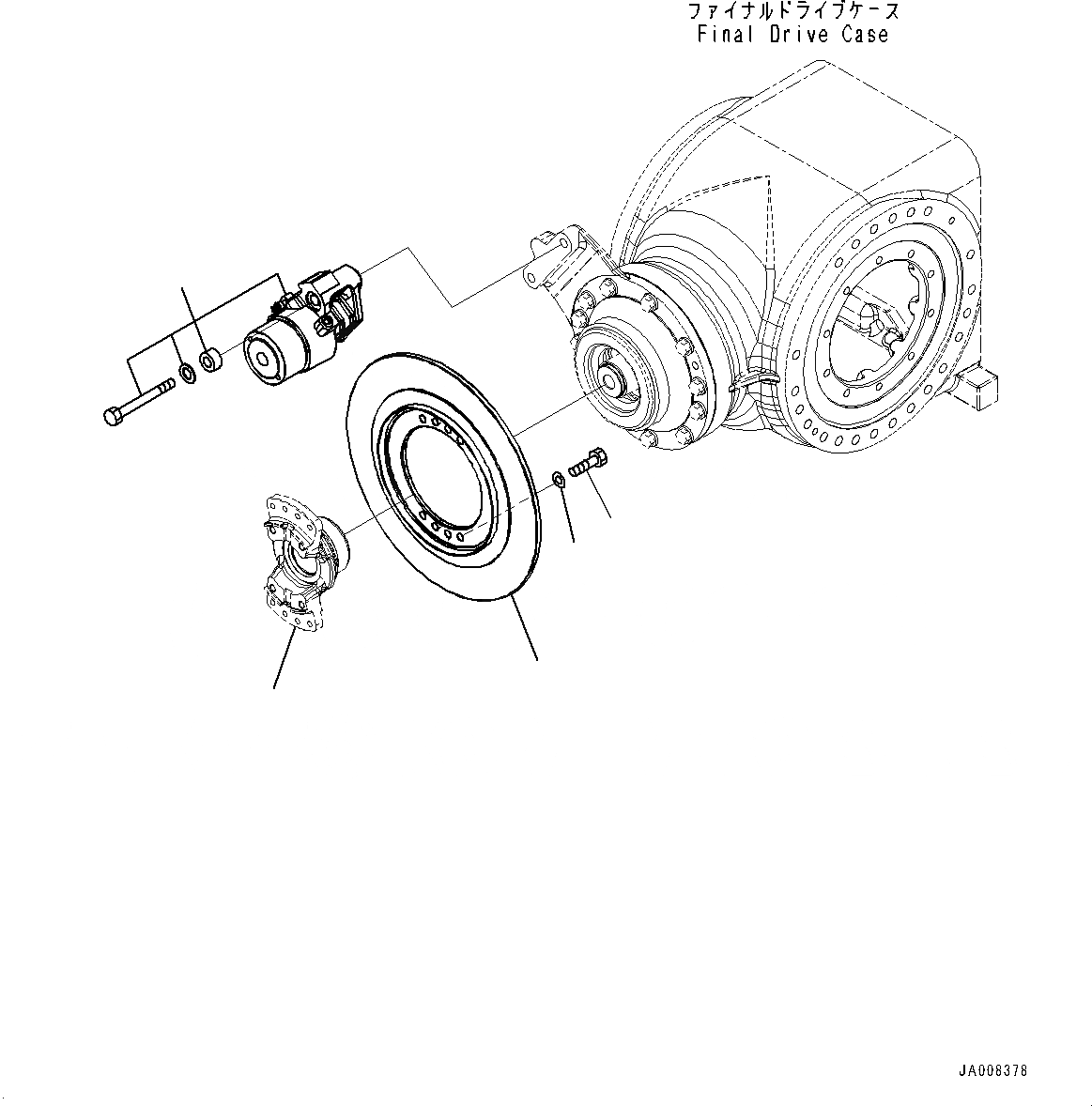 ファイナルドライブケース
Final Drive Case

JA008378