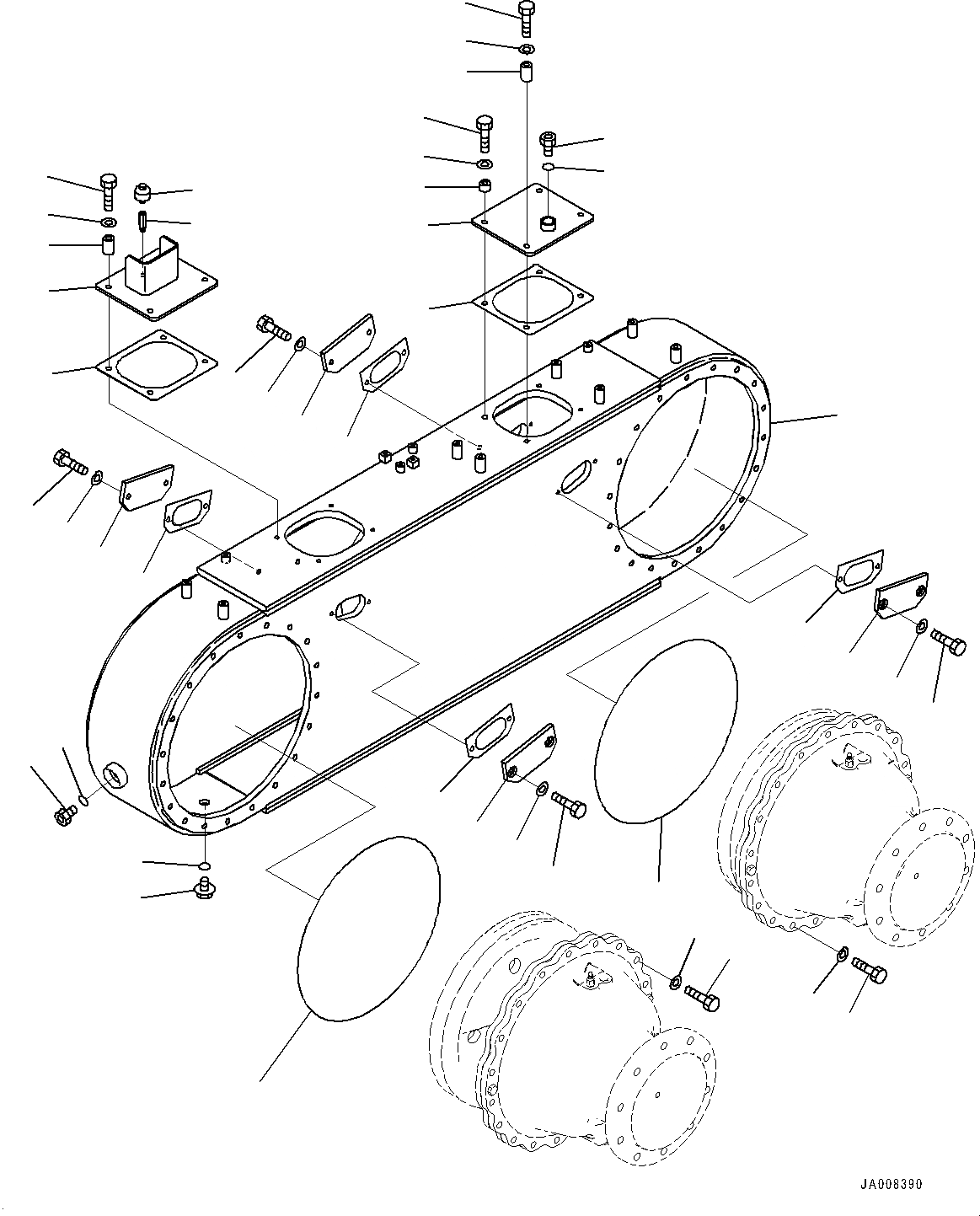 JA008390