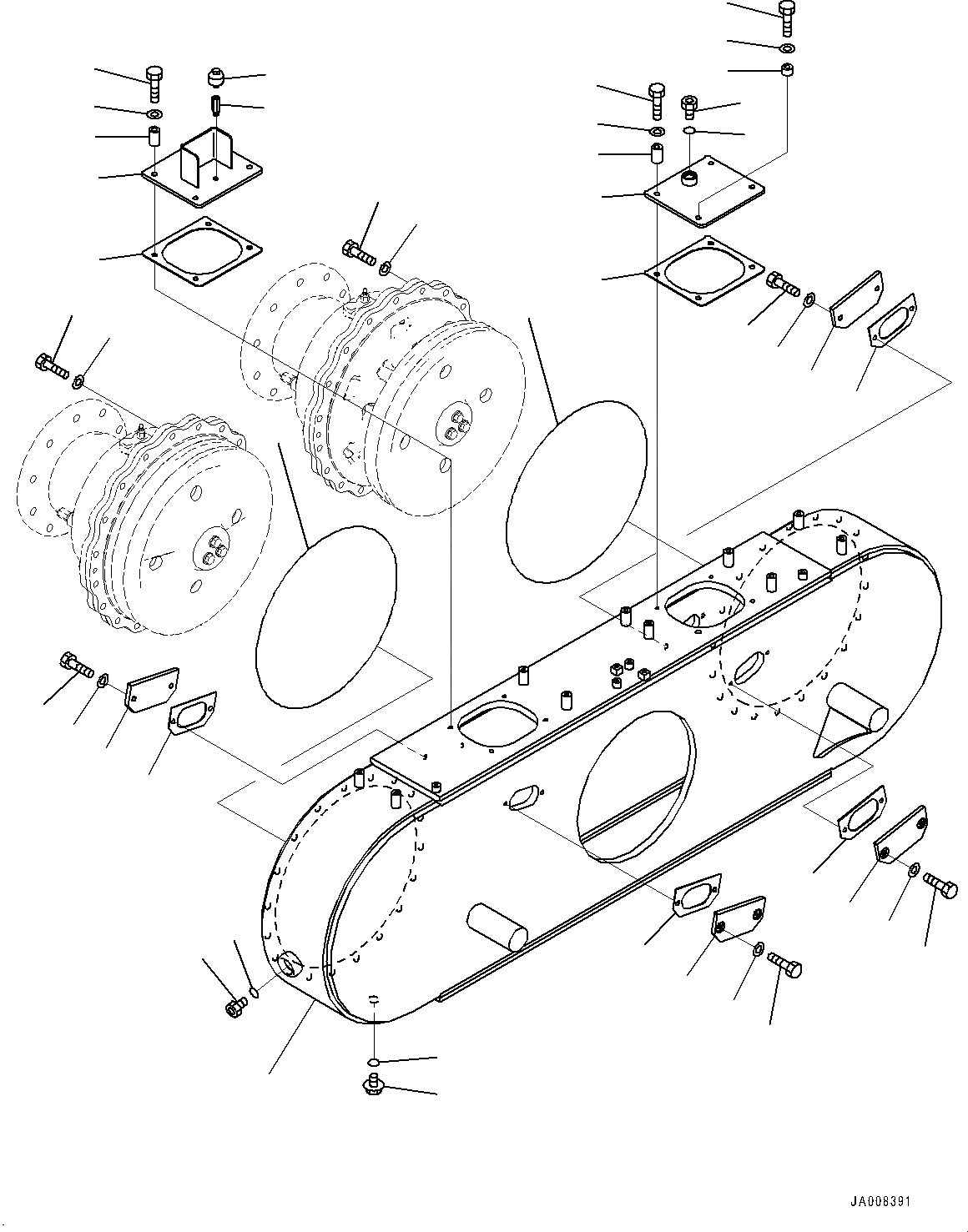 JA008391