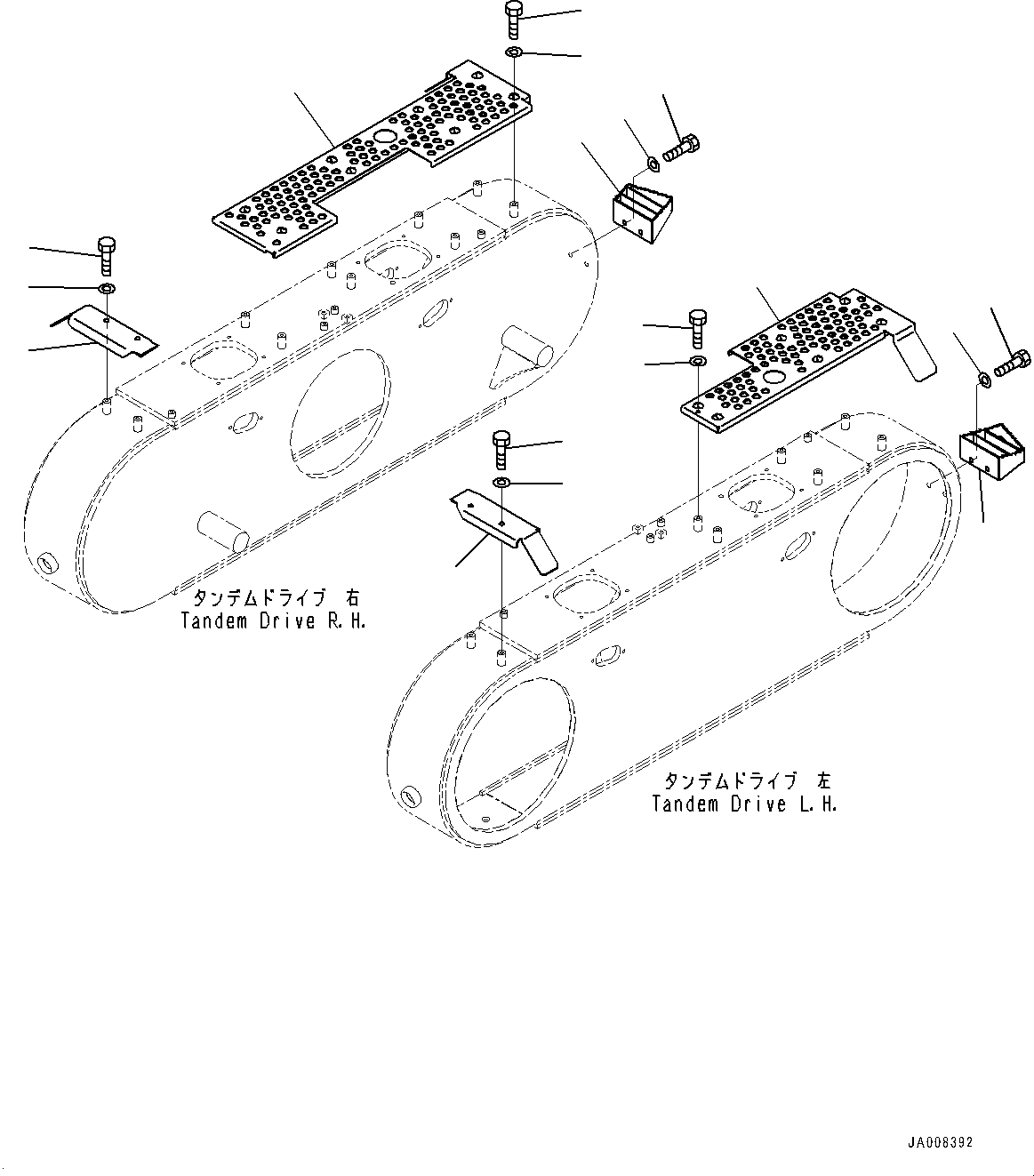 タンデムドライブ 右
Tandem Drive R.H.

タンデムドライブ 左
Tandem Drive L.H.

JA008392