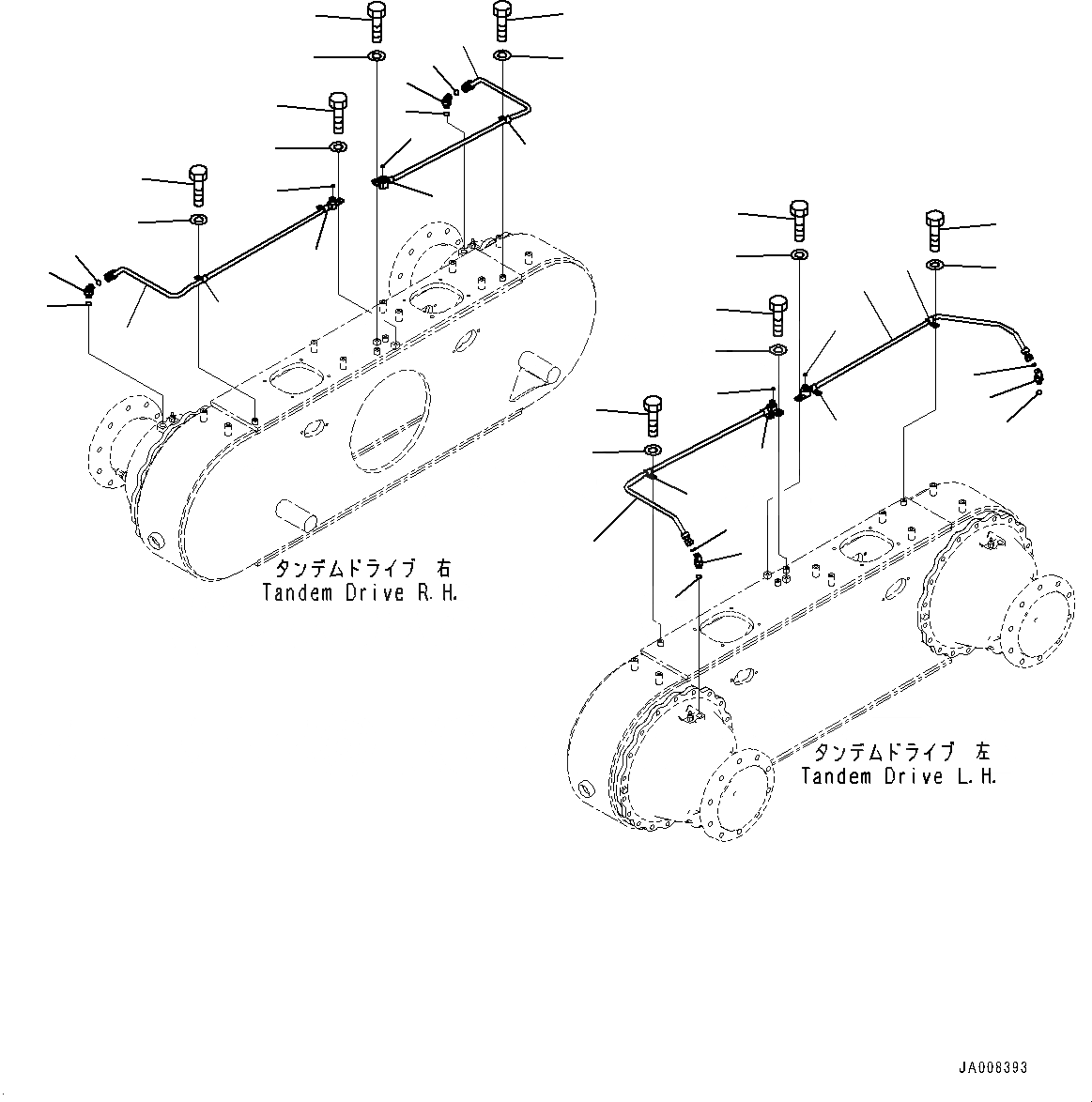 タンデムドライブ 右
Tandem Drive R.H.

タンデムドライブ 左
Tandem Drive L.H.

JA008393