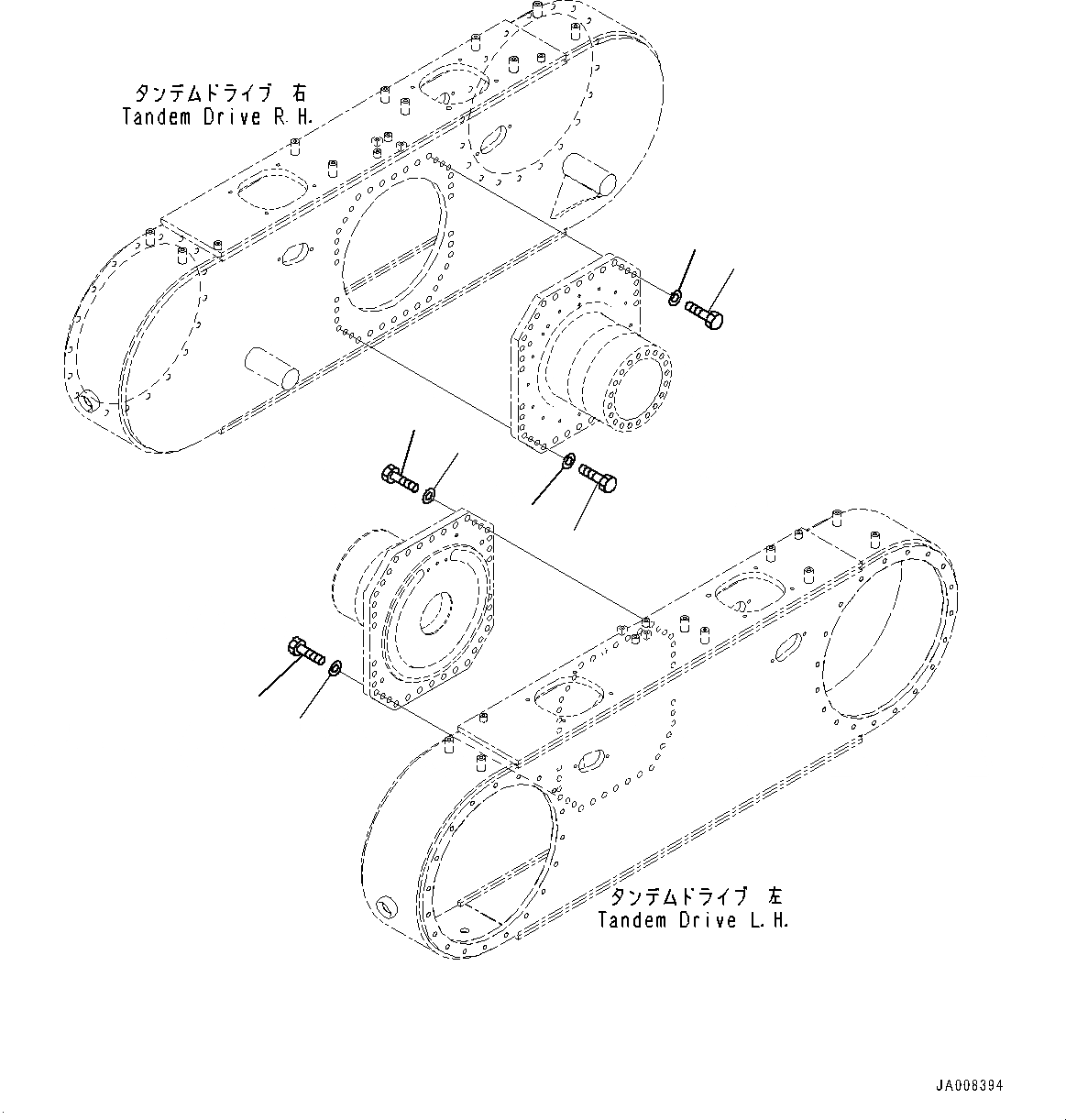 タンデムドライブ 右
Tandem Drive R.H.

タンデムドライブ 左
Tandem Drive L.H.

JA008394