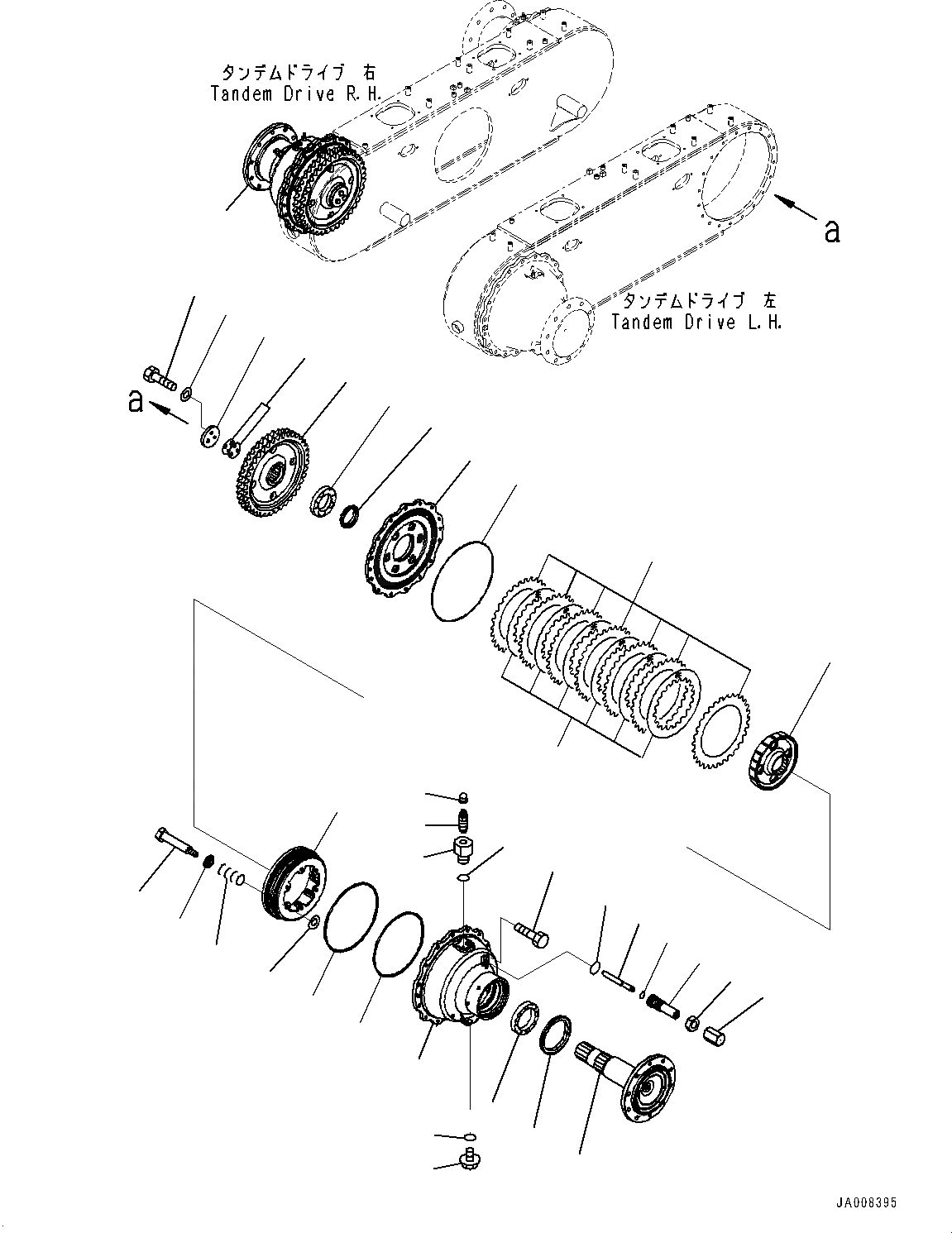 タンデムドライブ 右
Tandem Drive R.H.

a

タンデムドライブ 左
Tandem Drive L.H.

a

JA008395