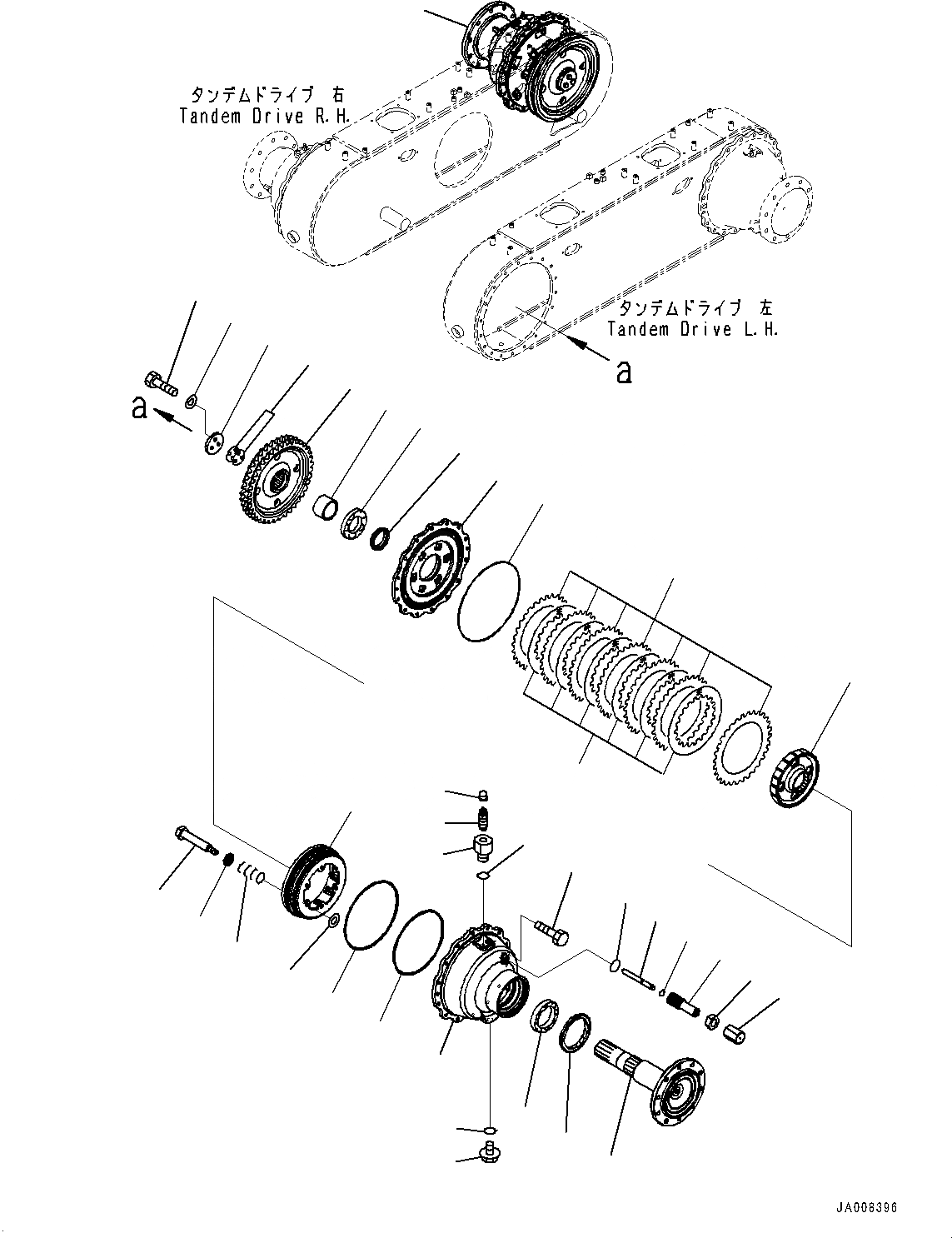 タンデムドライブ 右
Tandem Drive R.H.

タンデムドライブ 左
Tandem Drive L.H.

a

a

JA008396