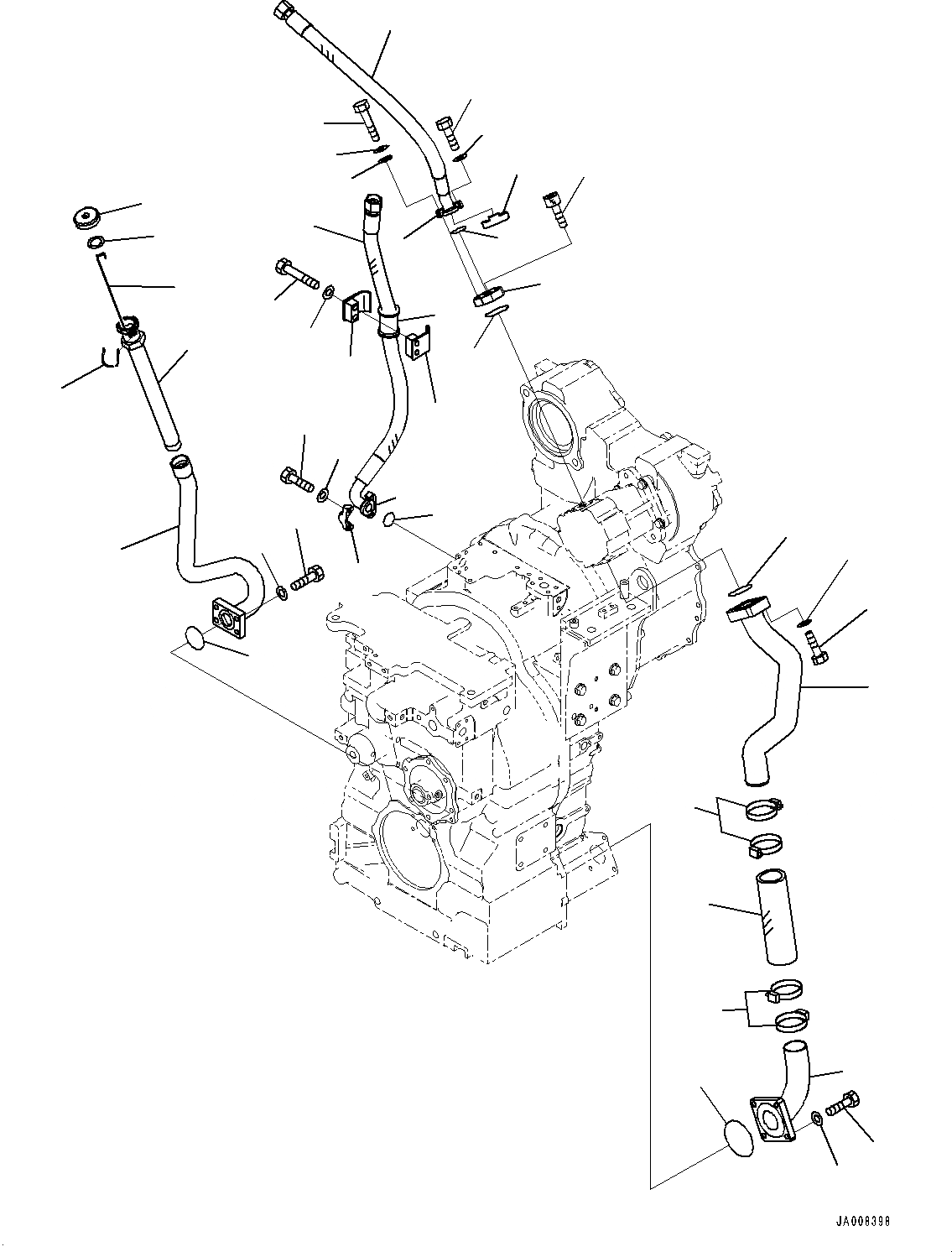 JA008398