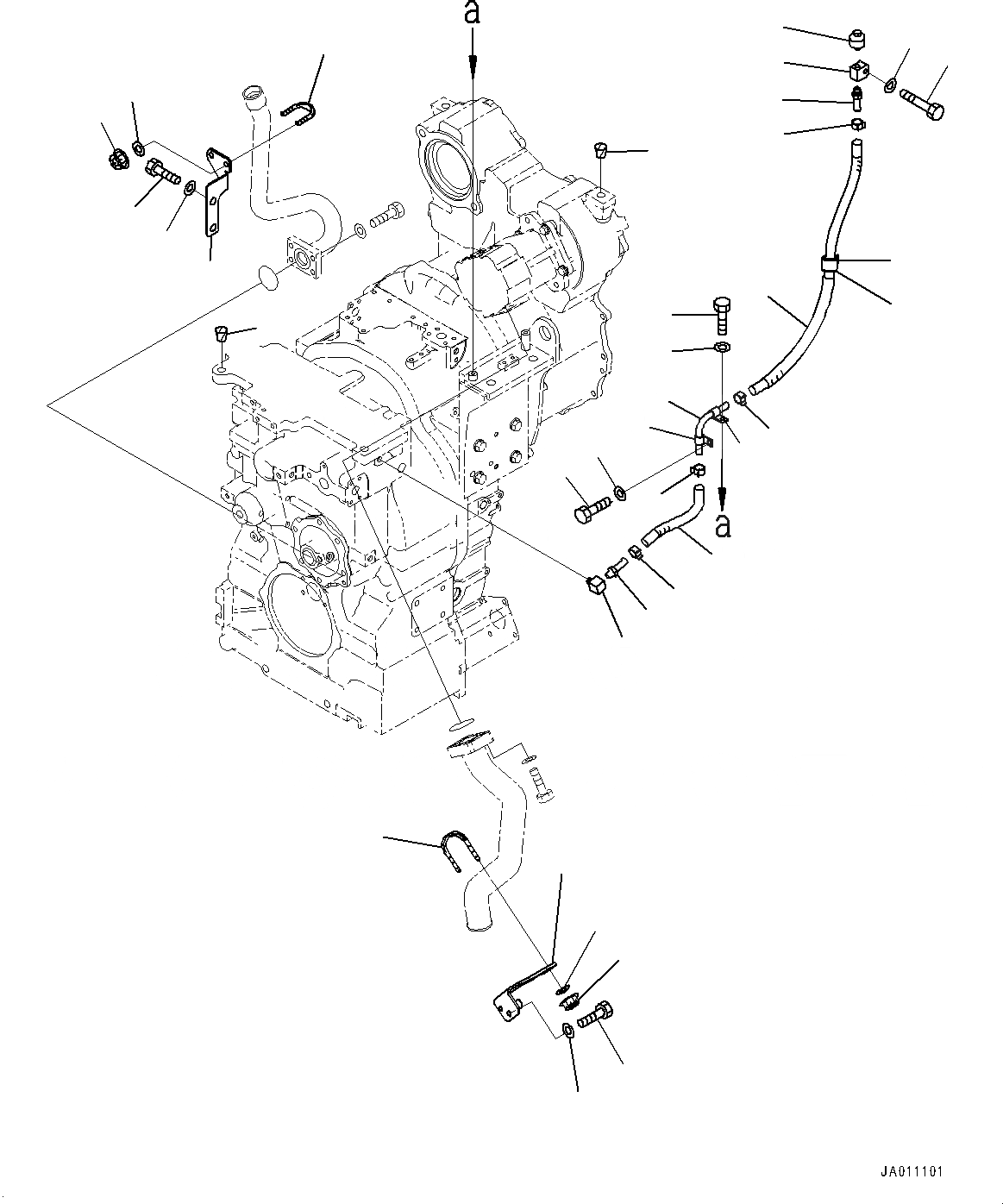 a

a

JA011101