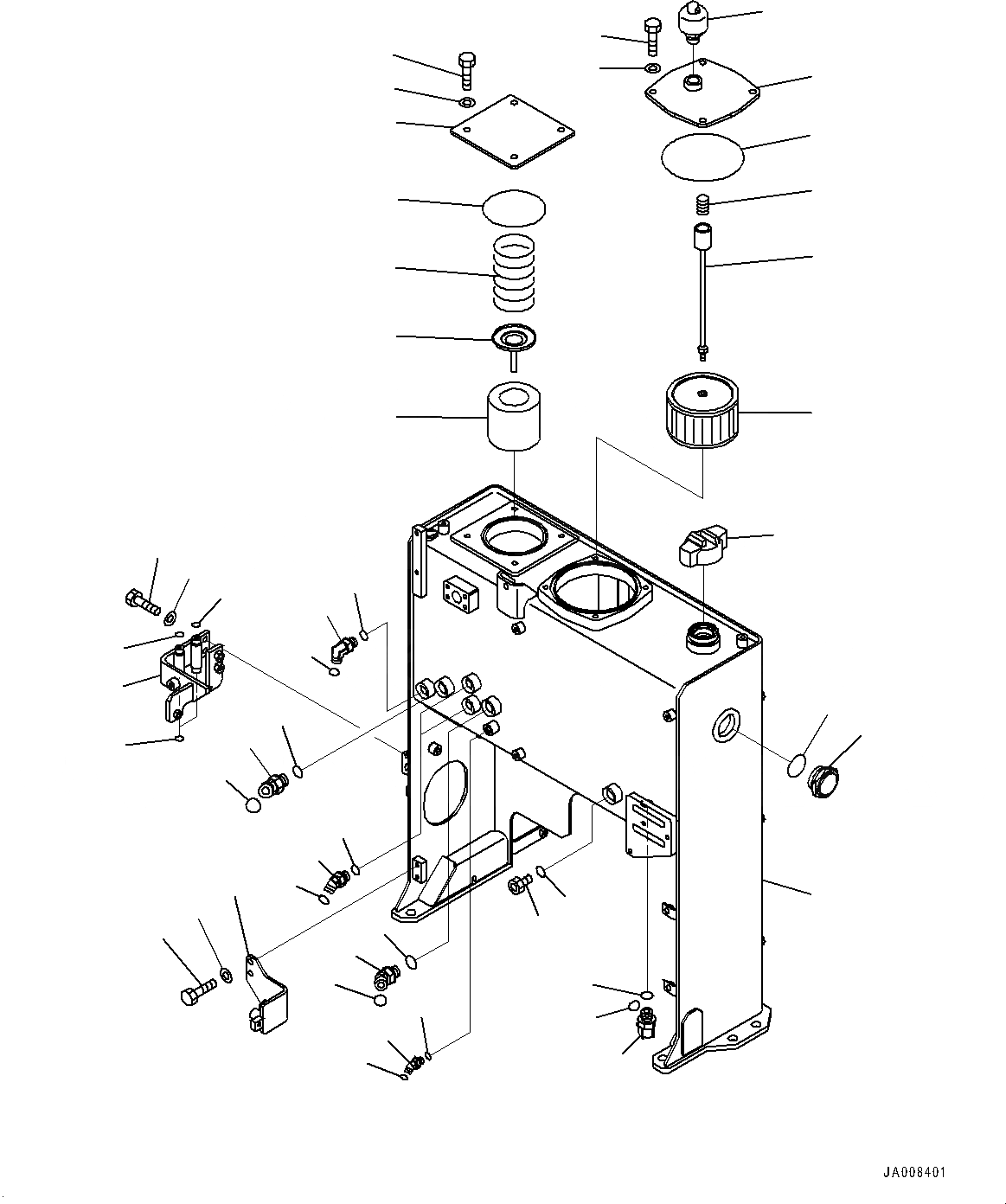 JA008401