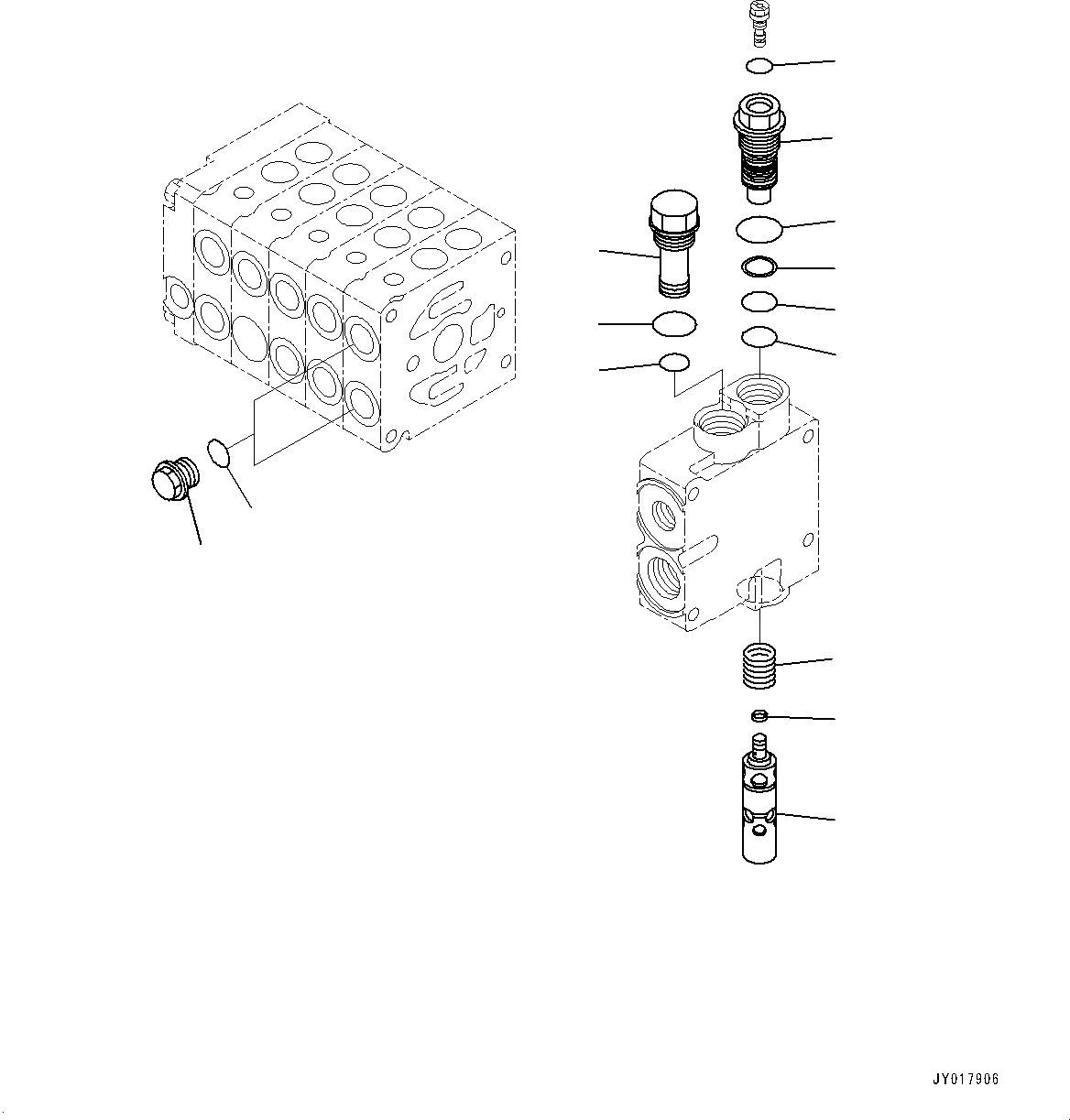 JY017906