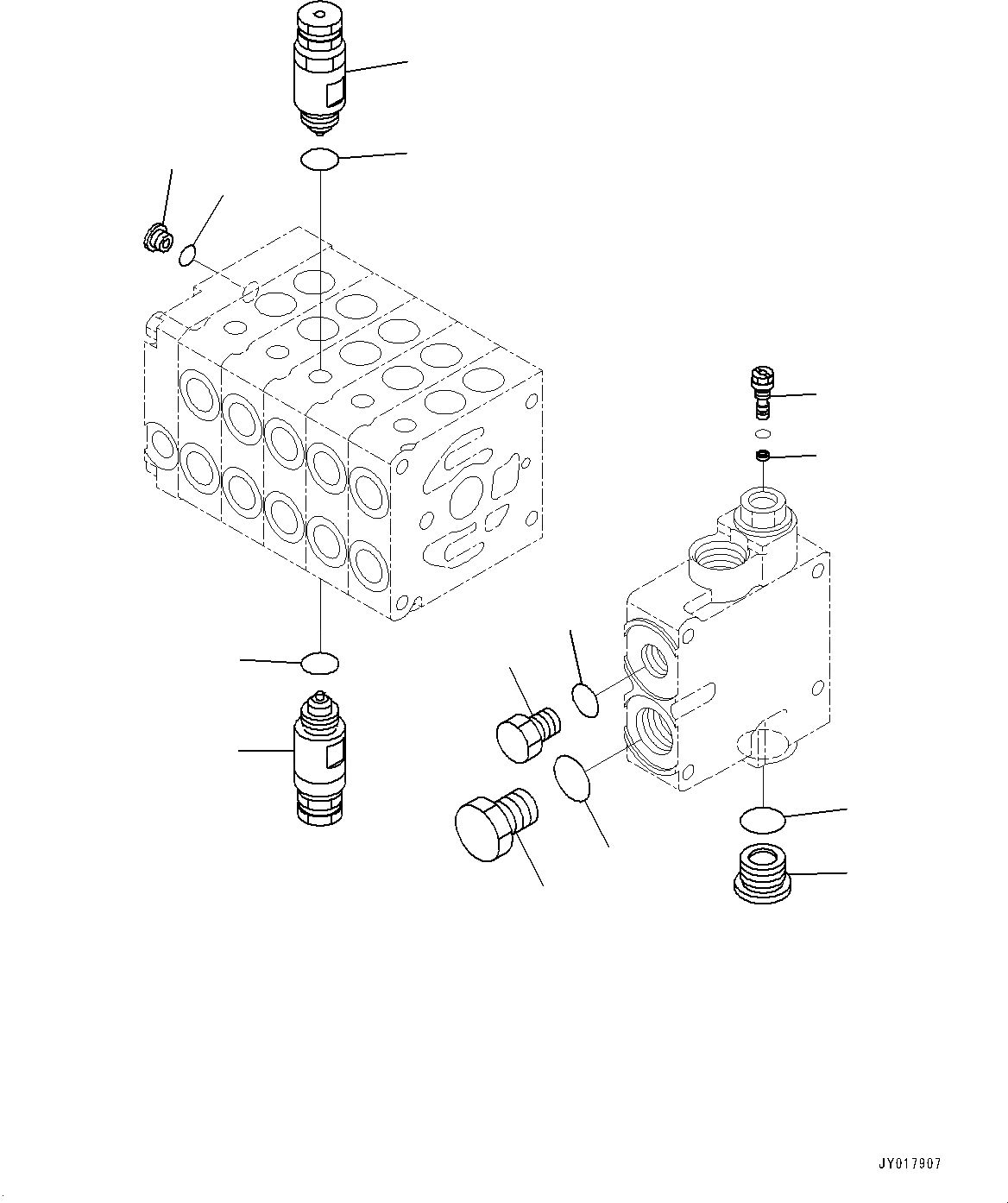 JY017907