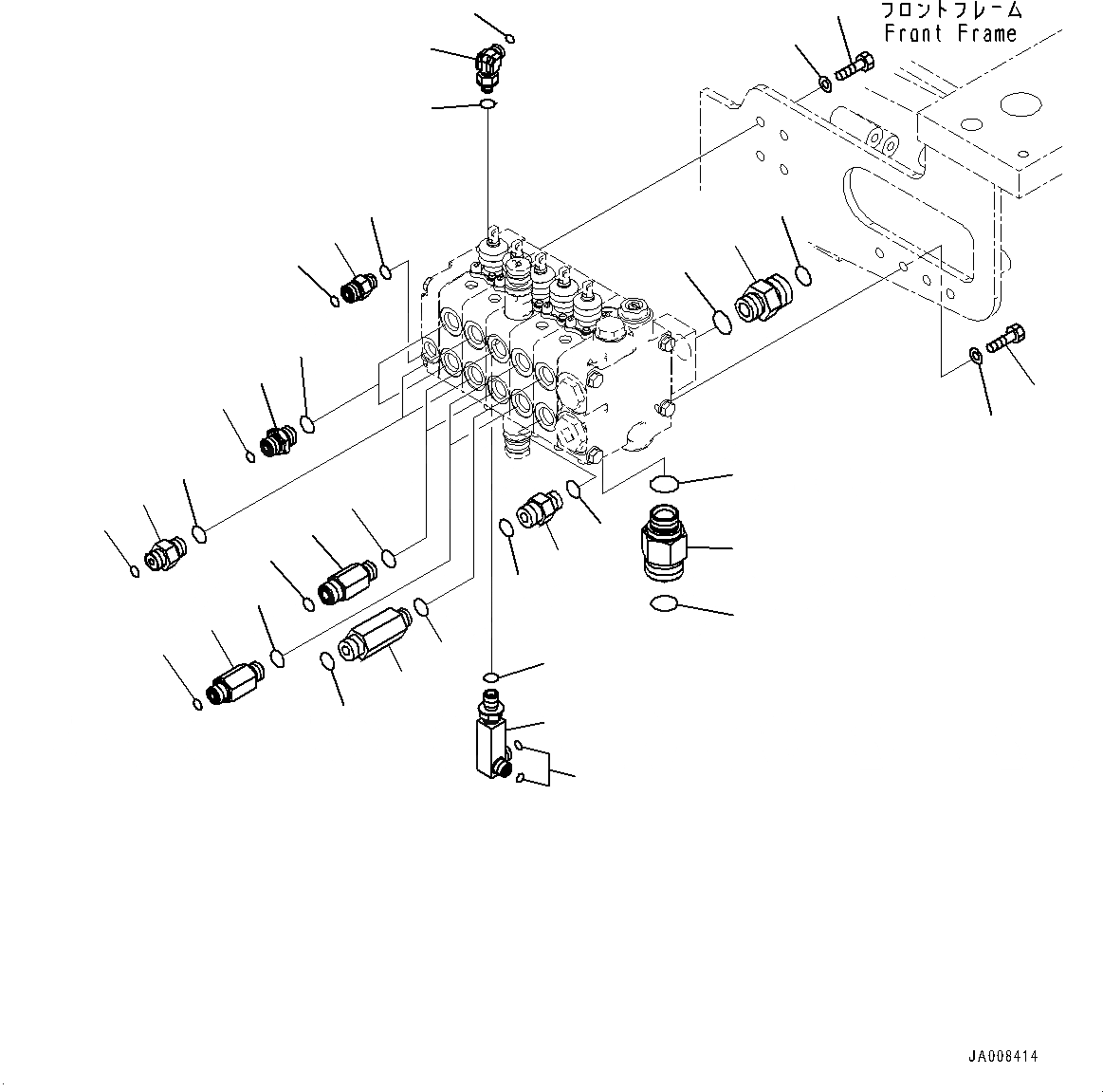 フロントフレーム
Front Frame

JA008414