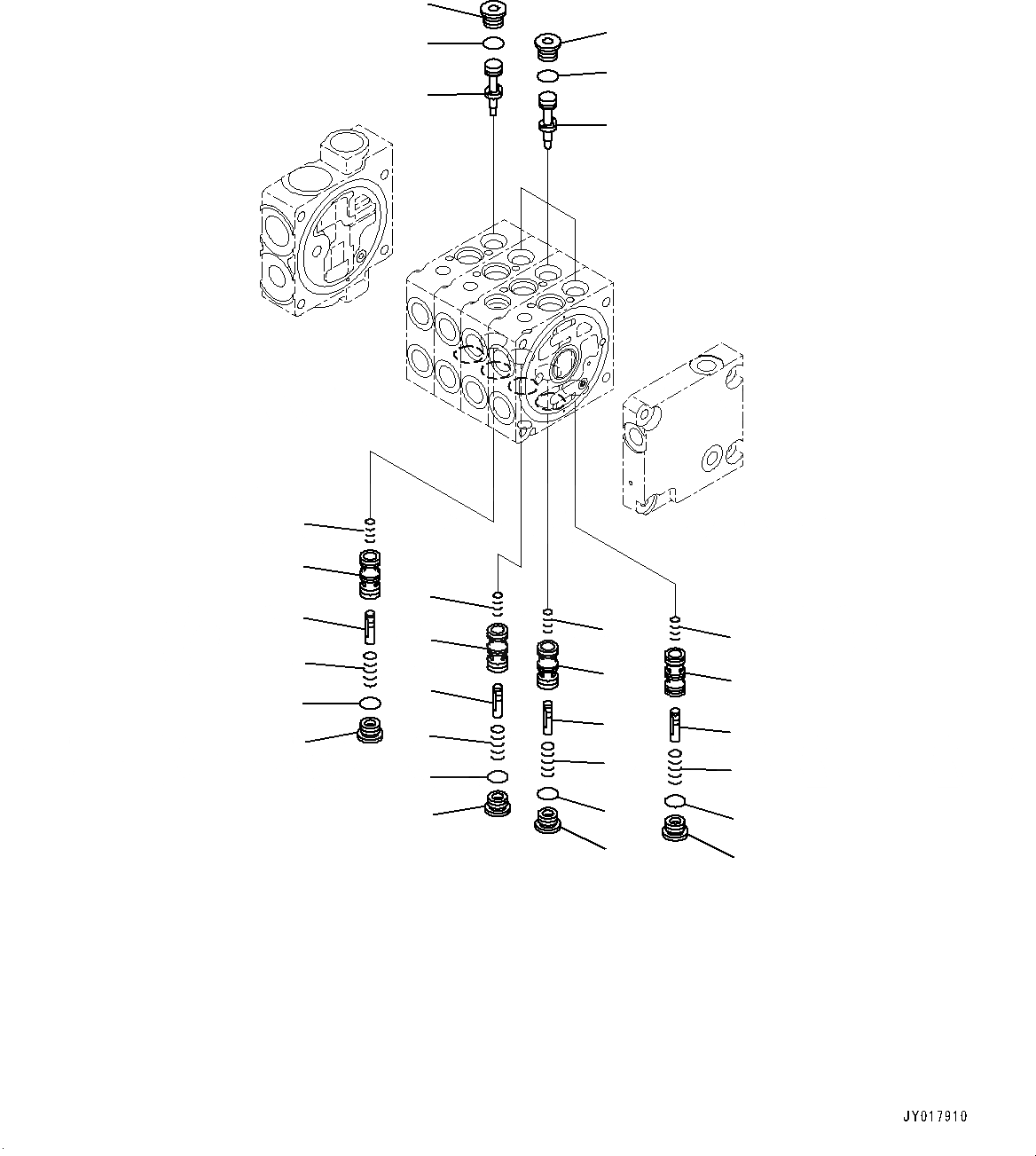 JY017910