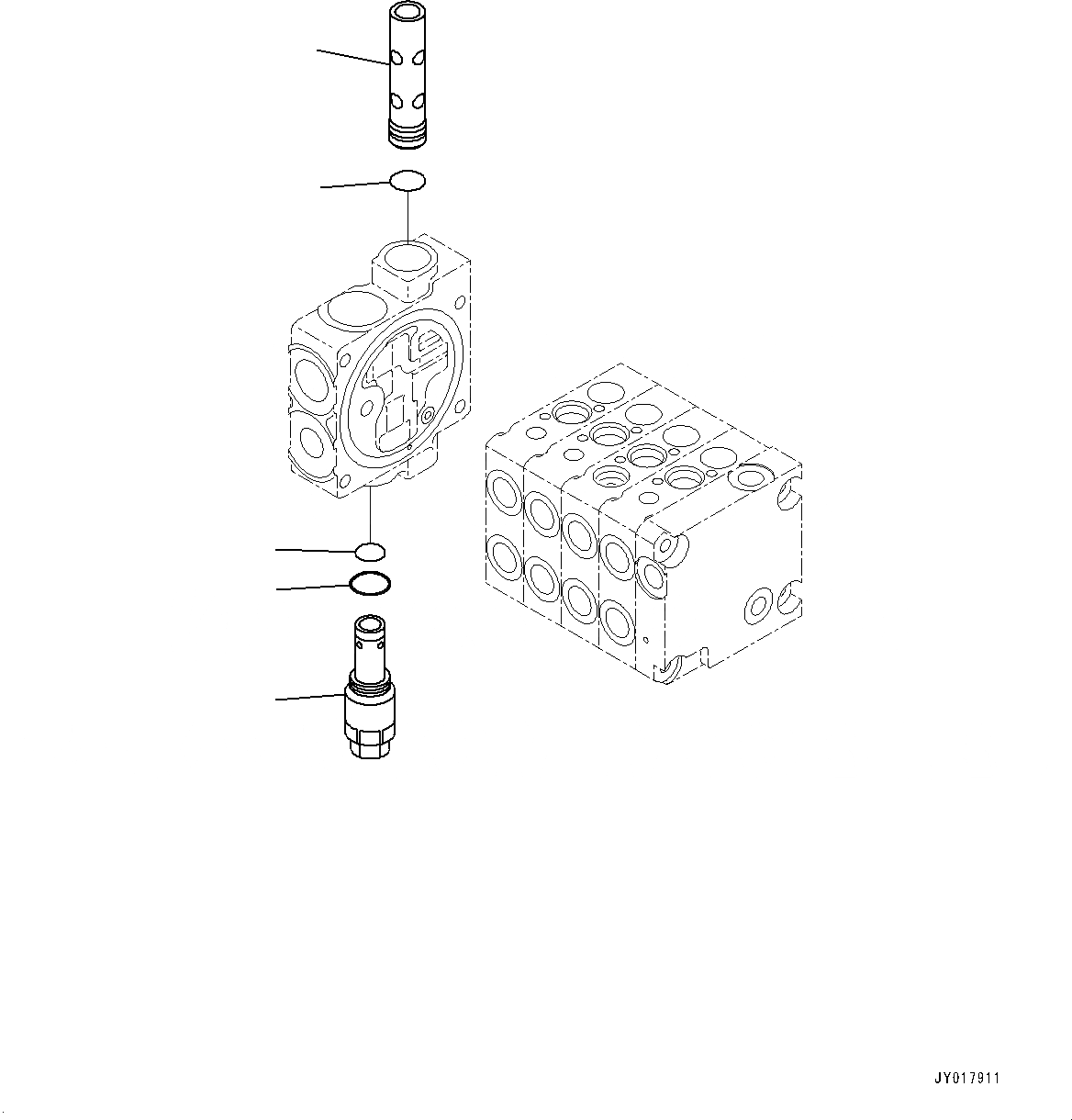 JY017911