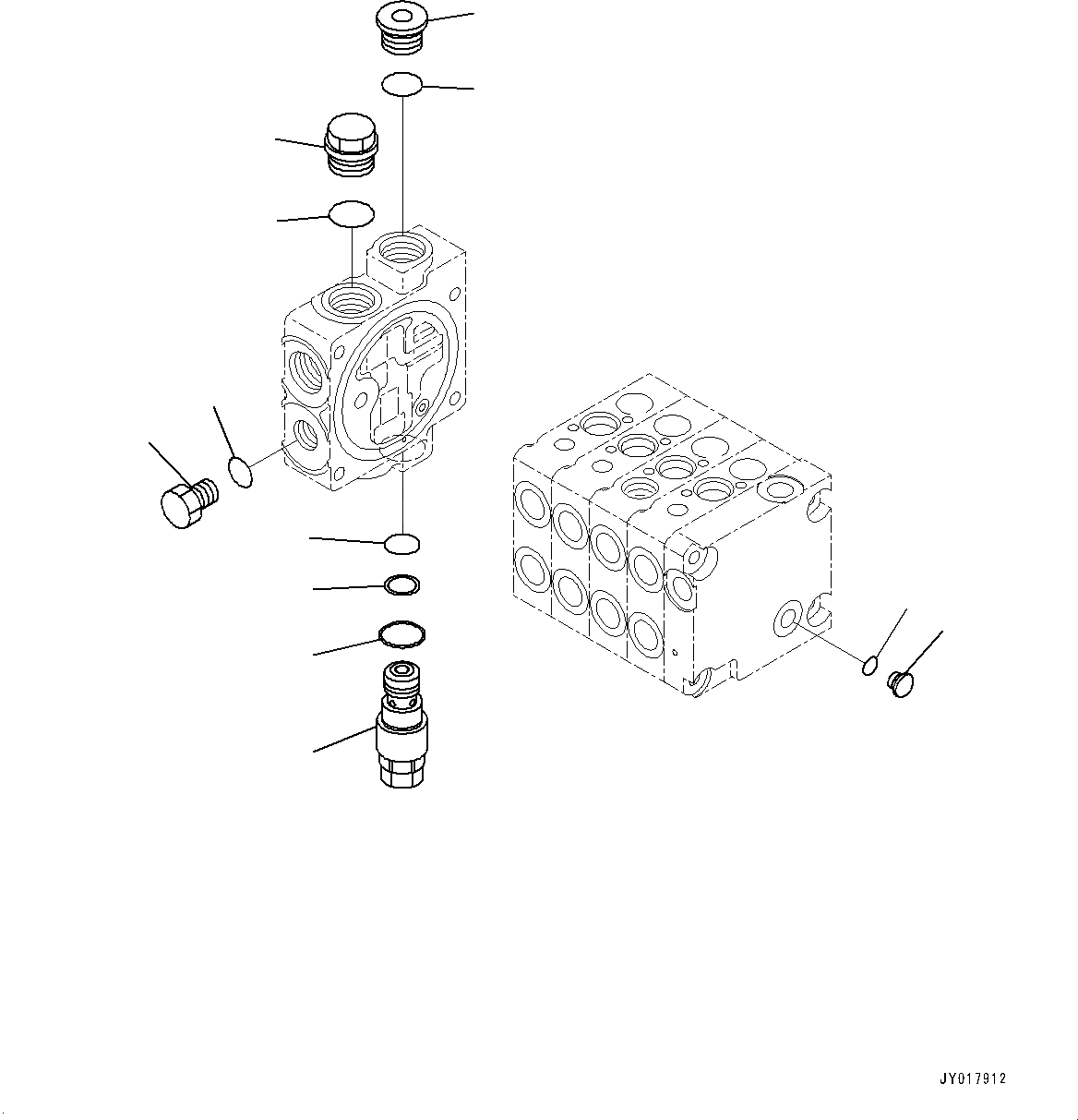 JY017912