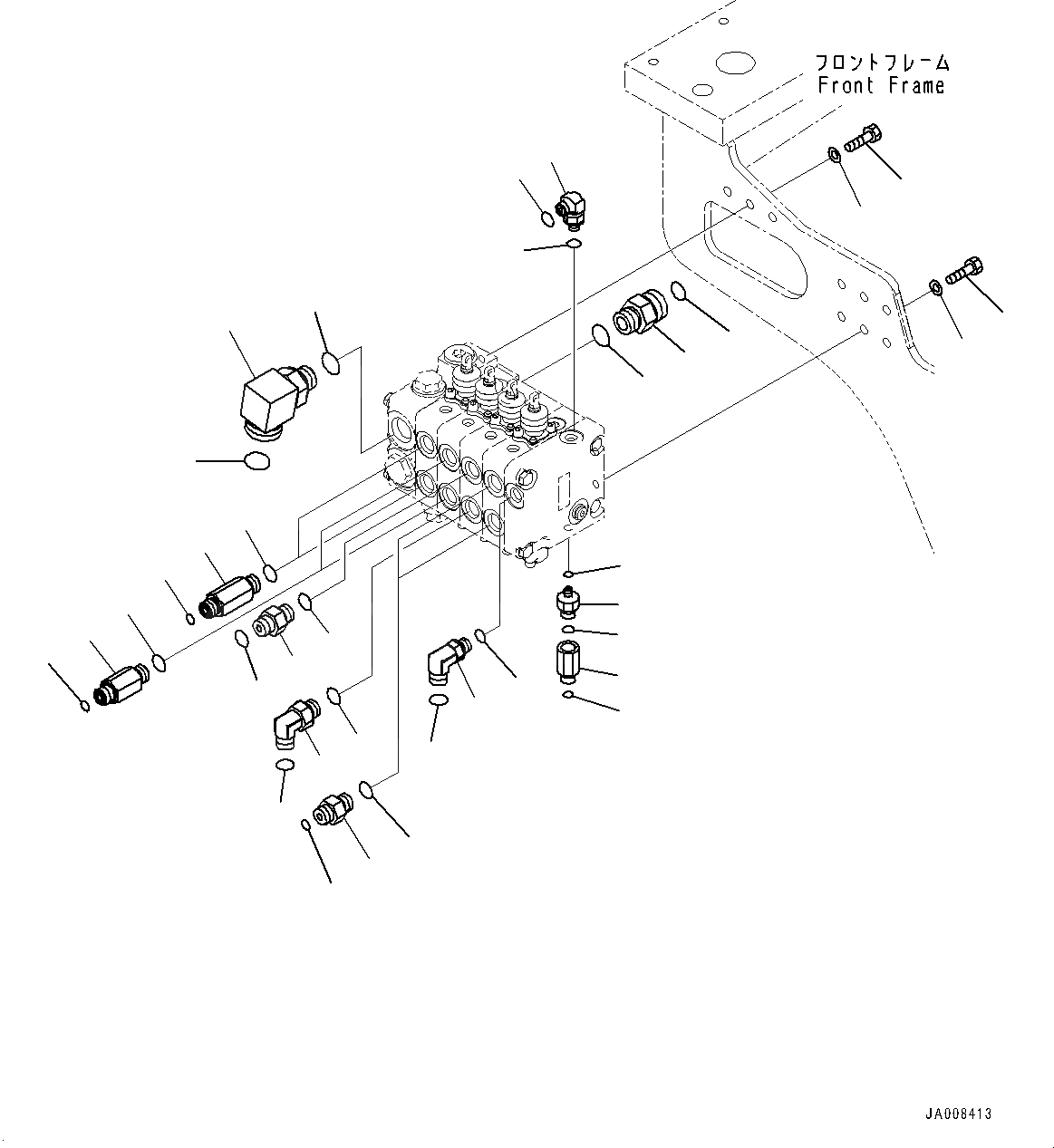 フロントフレーム
Front Frame

JA008413