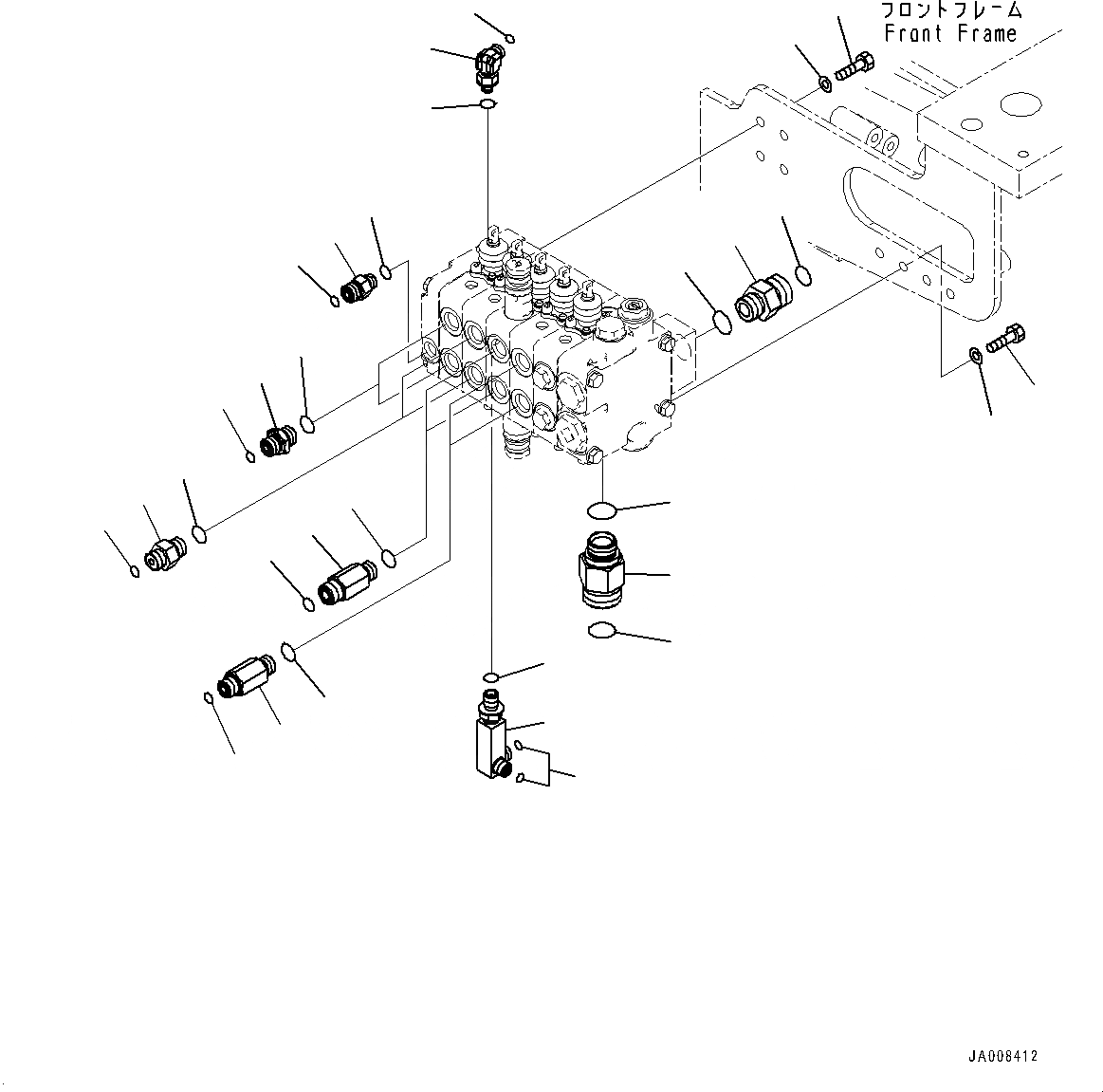 フロントフレーム
Front Frame

JA008412