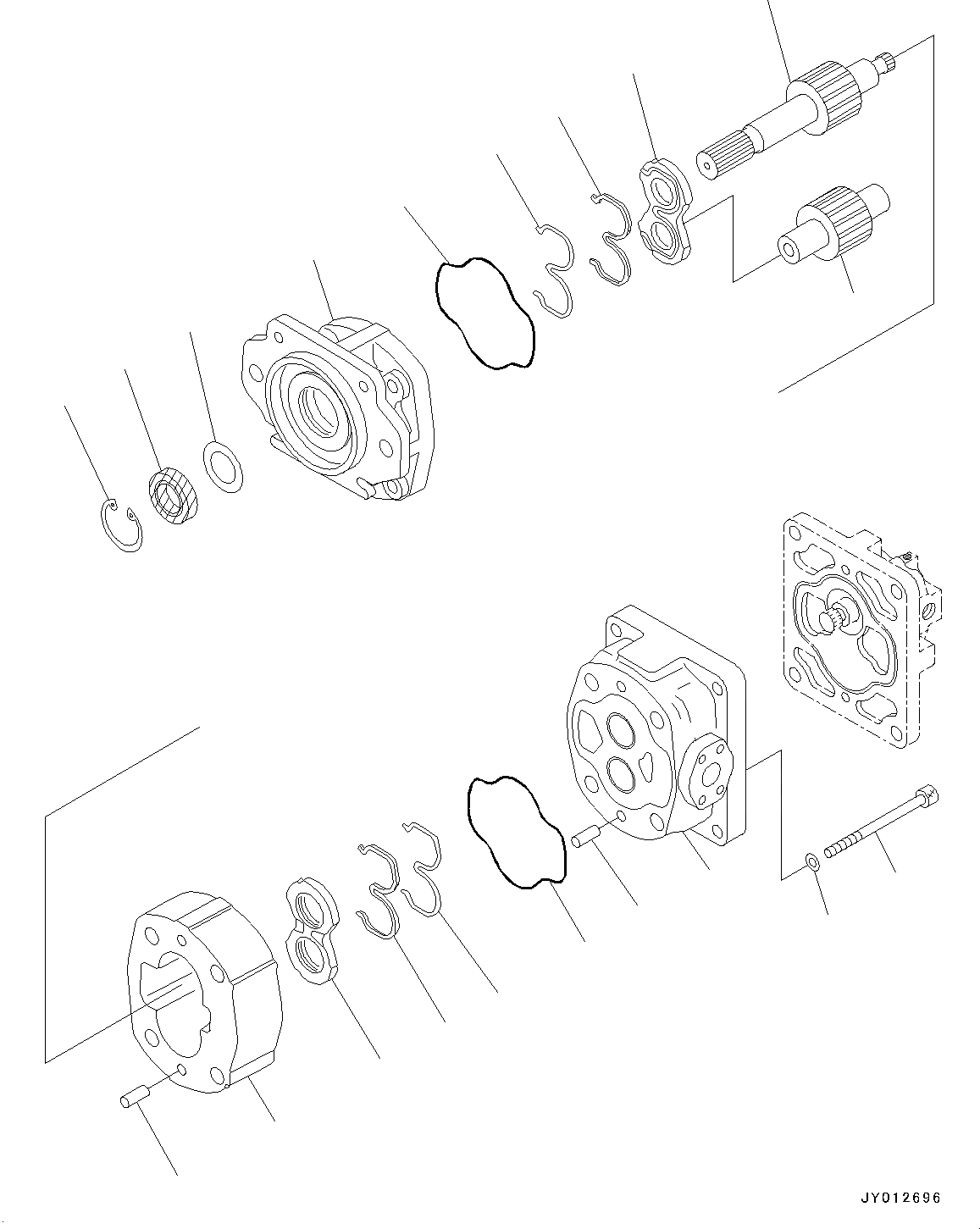 JY012696