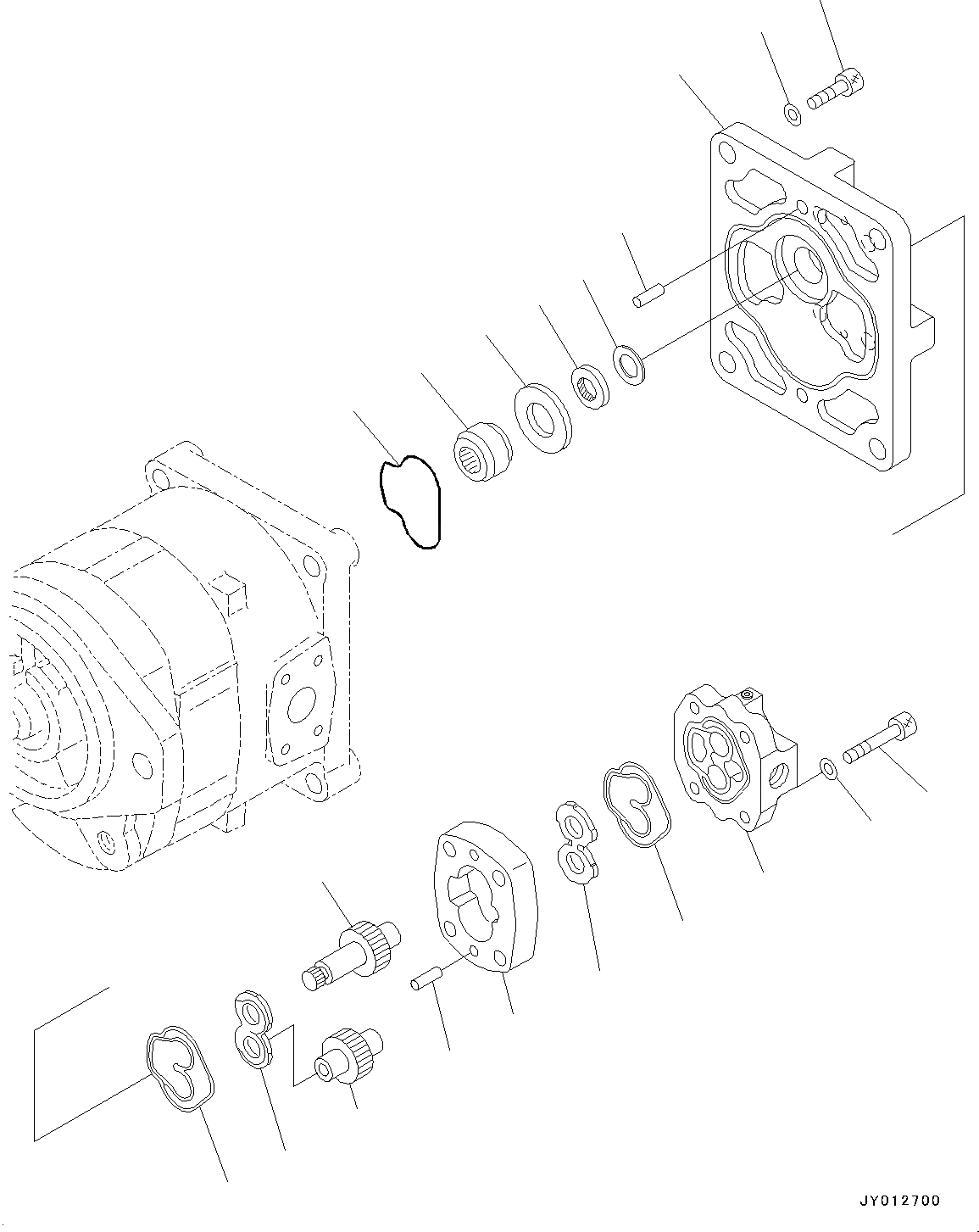 JY012700