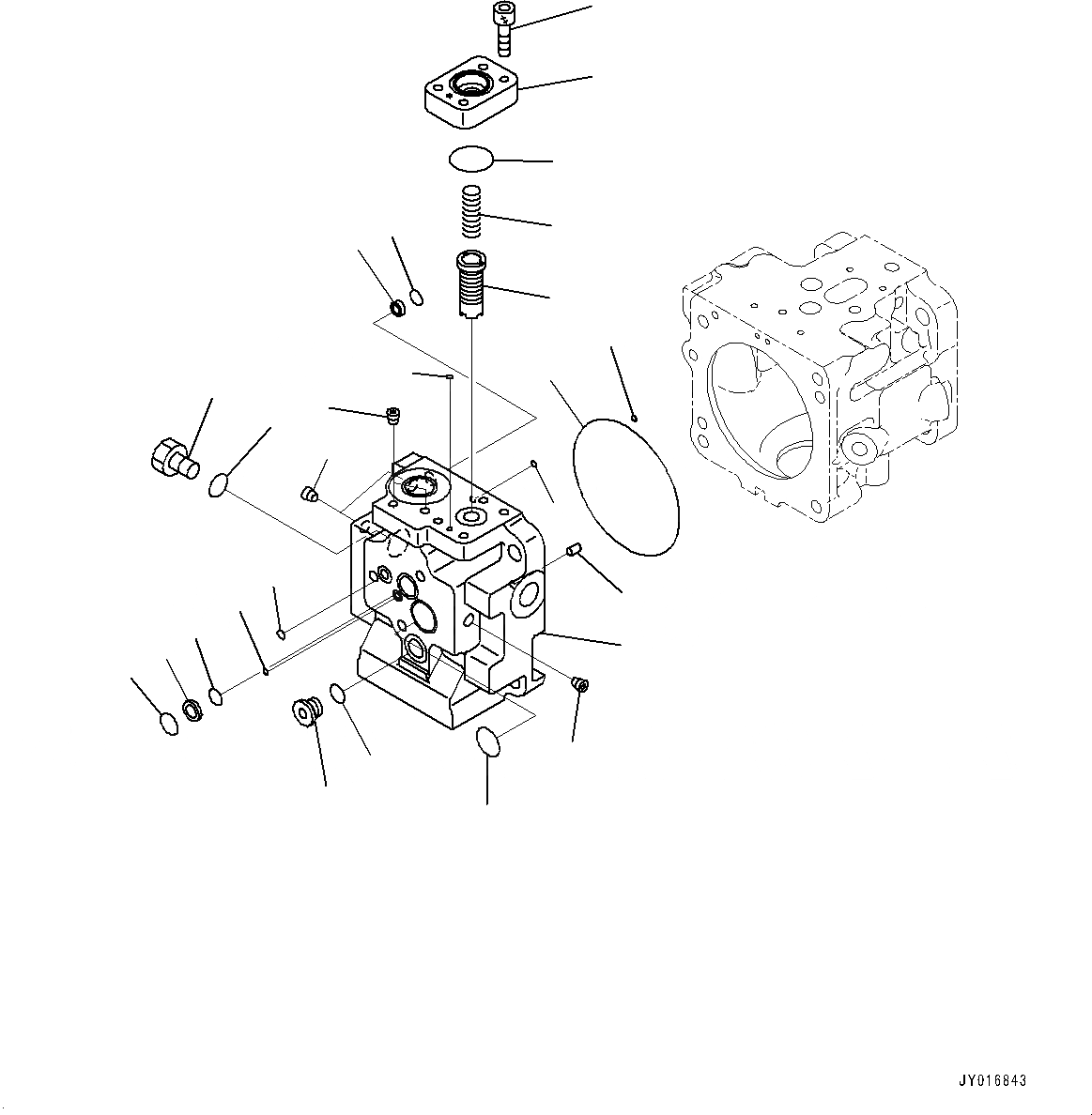 JY016843