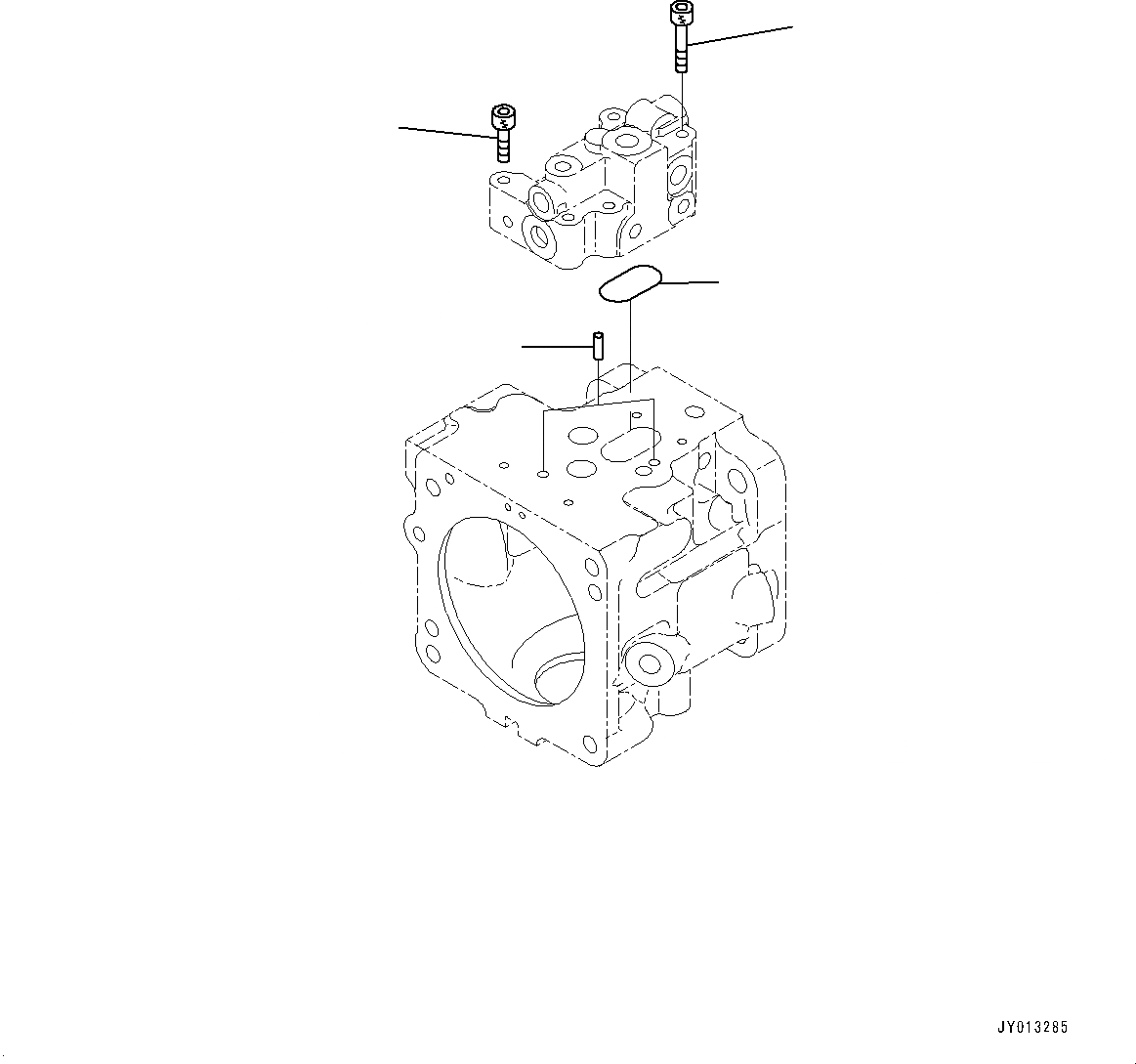 JY013285