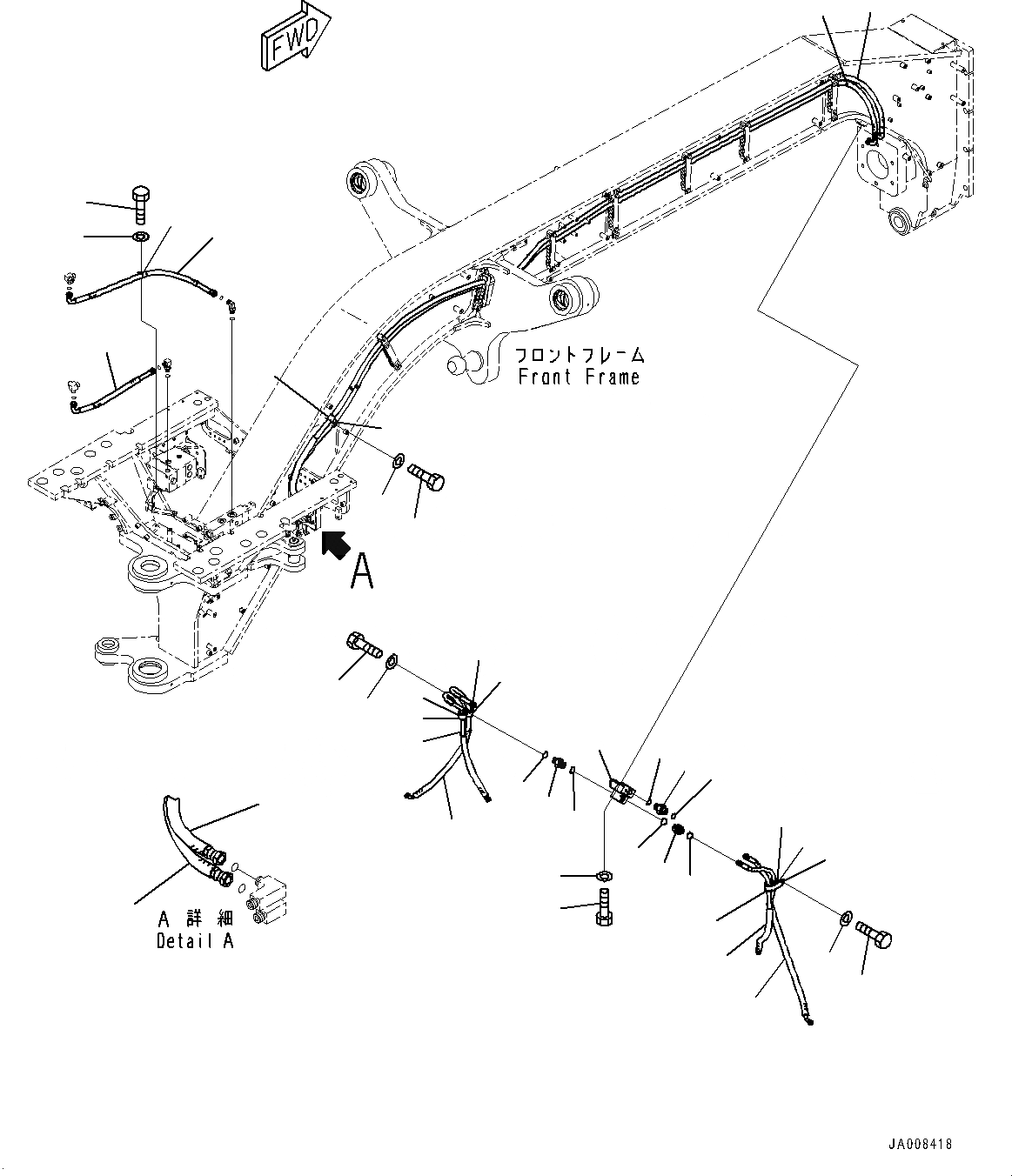 FWD

フロントフレーム
Front Frame

A

A 詳 細
Detail A

JA008418