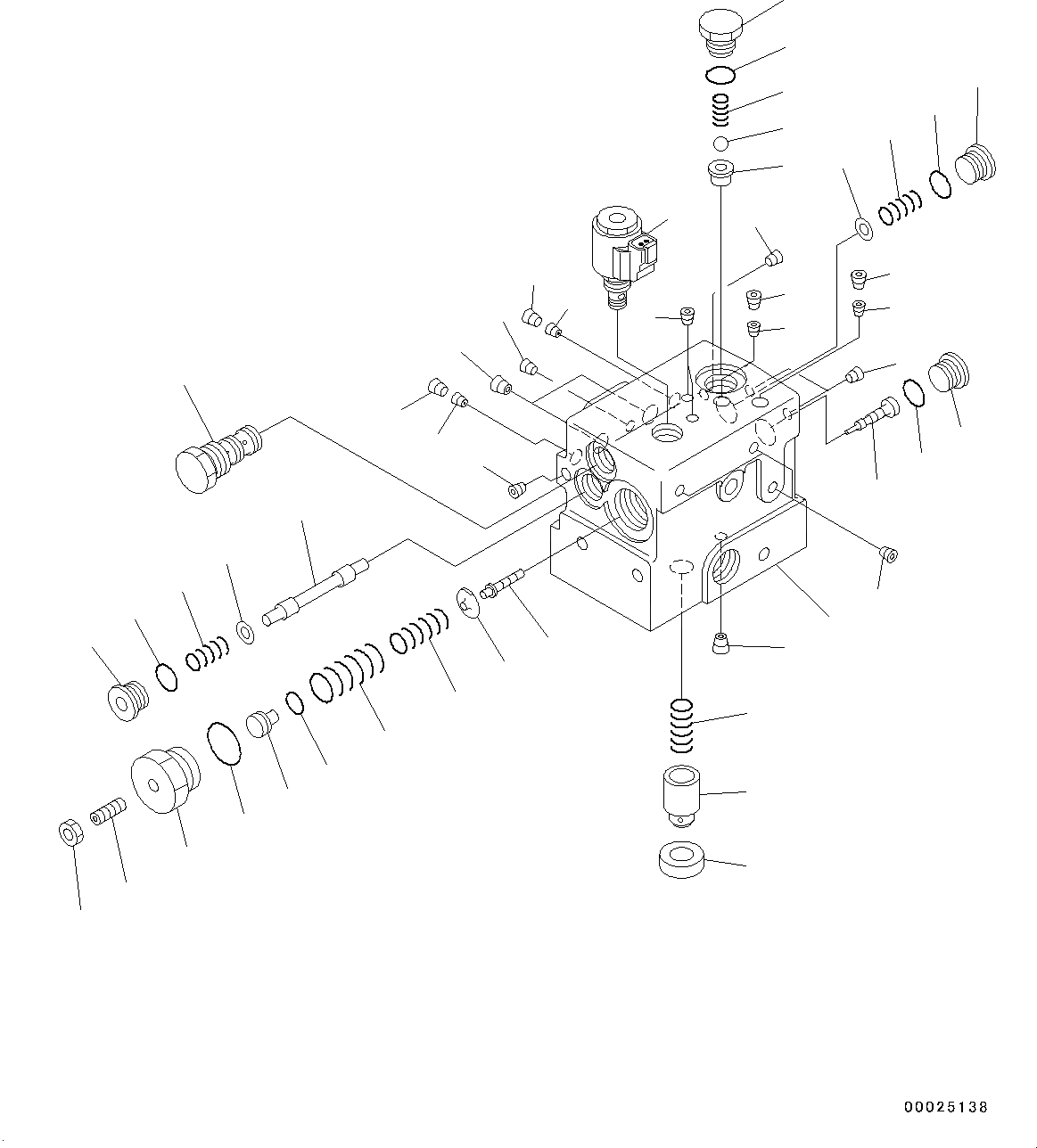 00025138