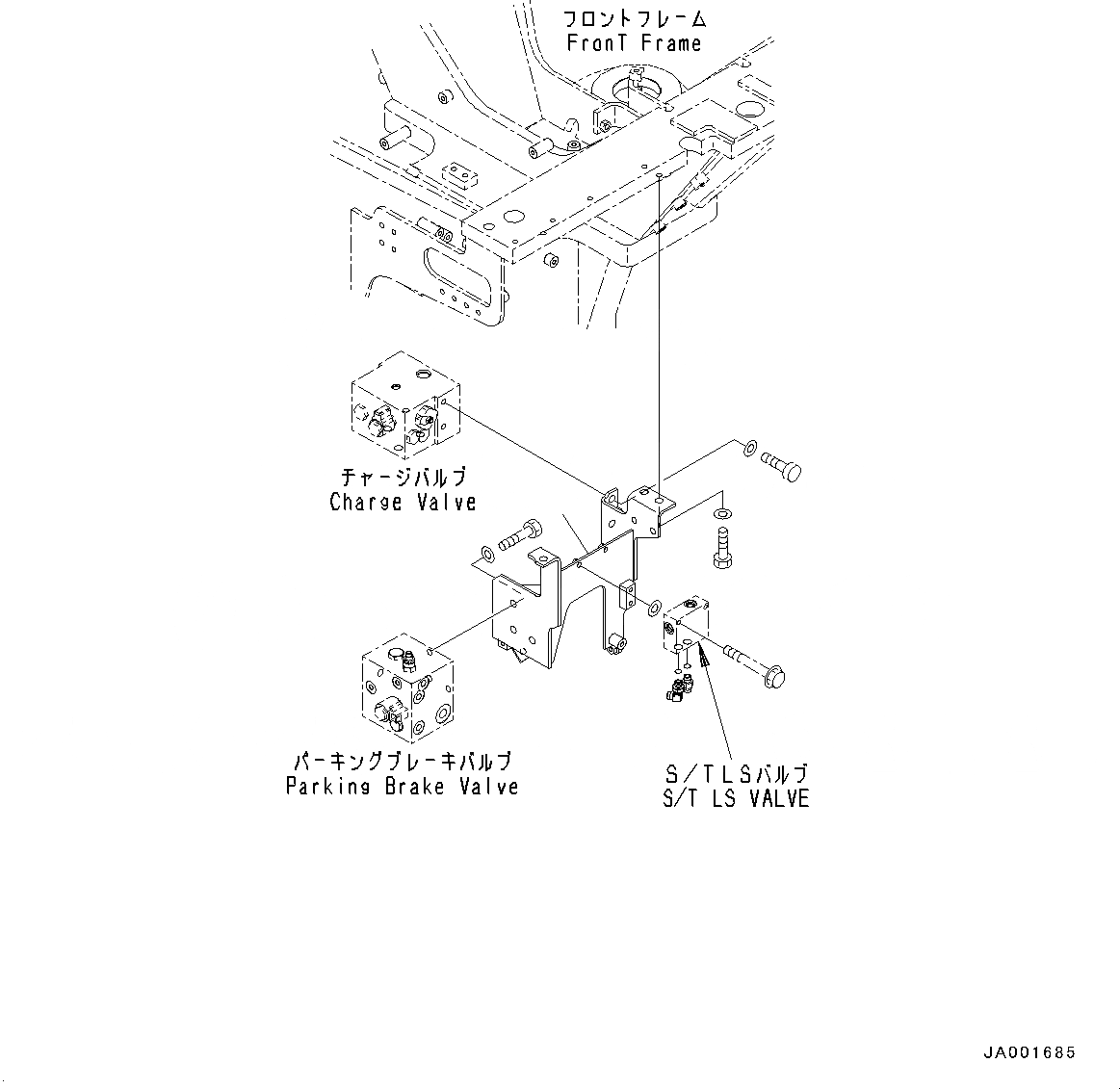 フロントフレーム
FronT Frame

チャージバルブ
Charge Valve

パーキングブレーキバルブ
Parking Brake Valve

S/TLSバルブ
S/T LS VALVE

JA001685